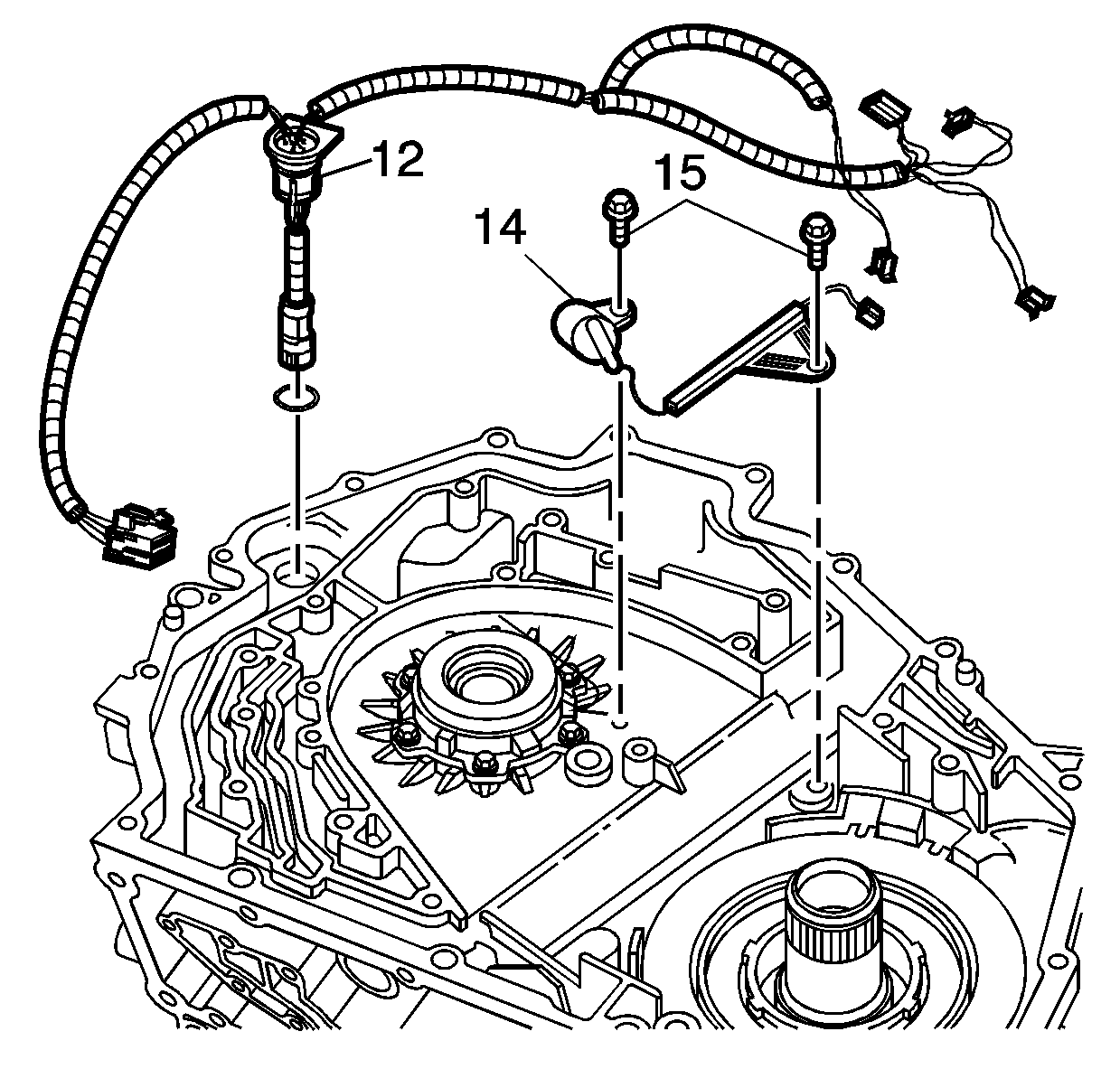 12

15

14