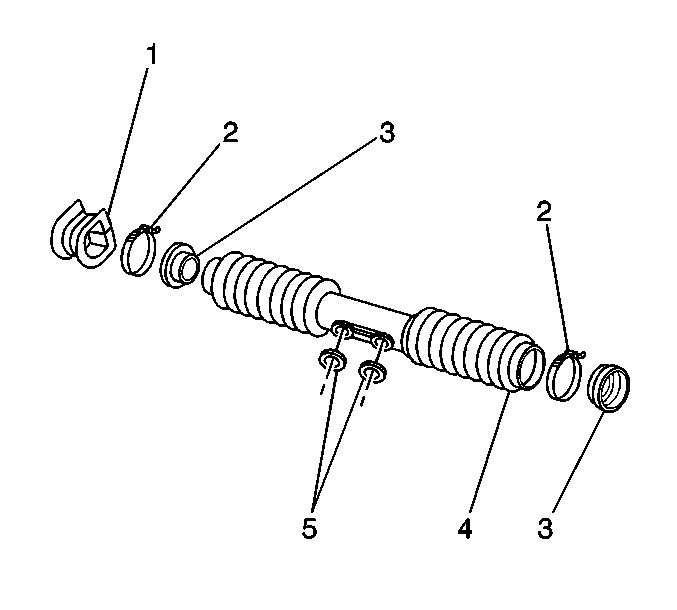 1
2
3
2
5
4
3