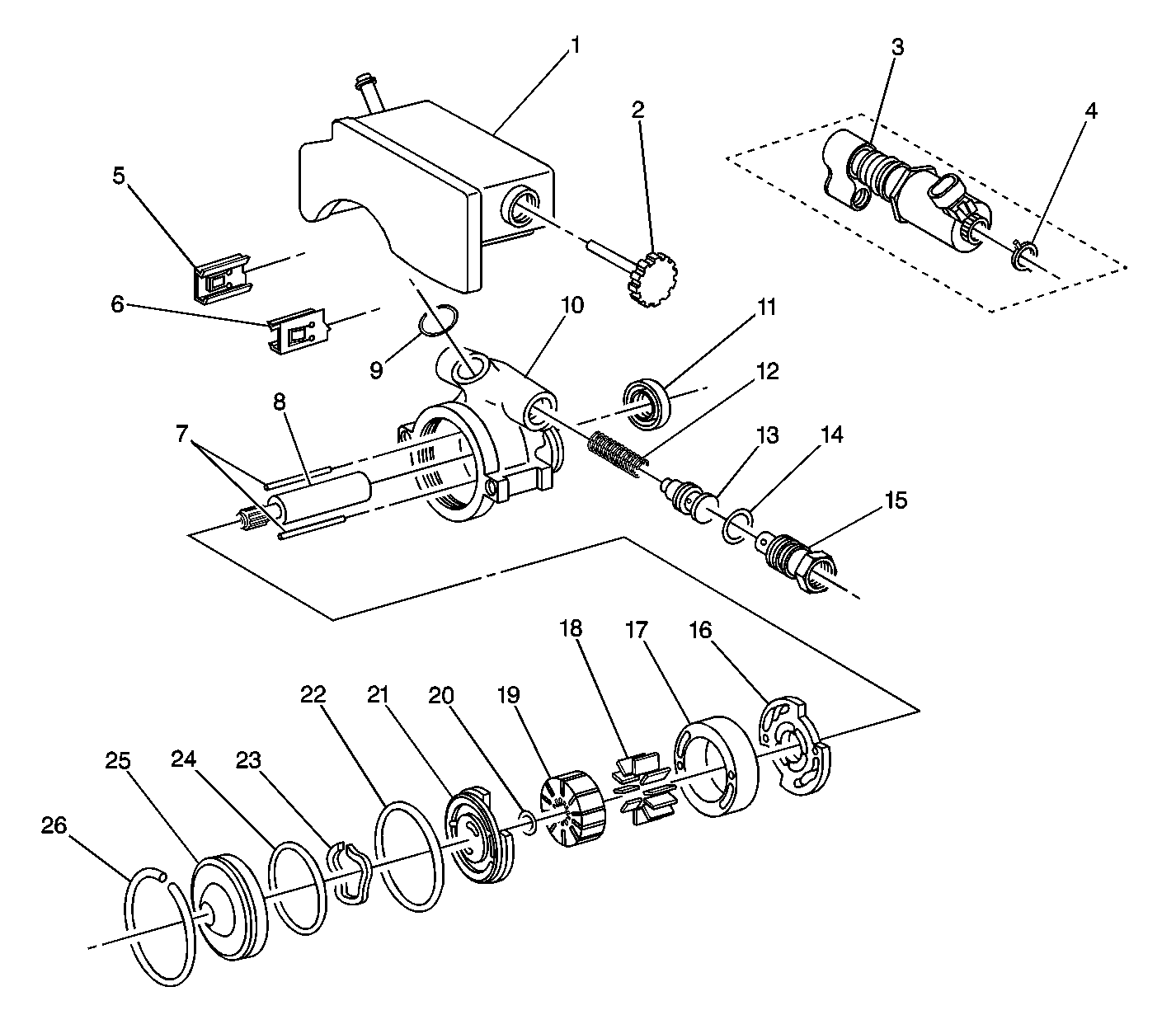 1
2
3
4
5
6
9
10
11
12
8
7
13
14
15
18
17
16
22
21
20
19
25
24
23
26