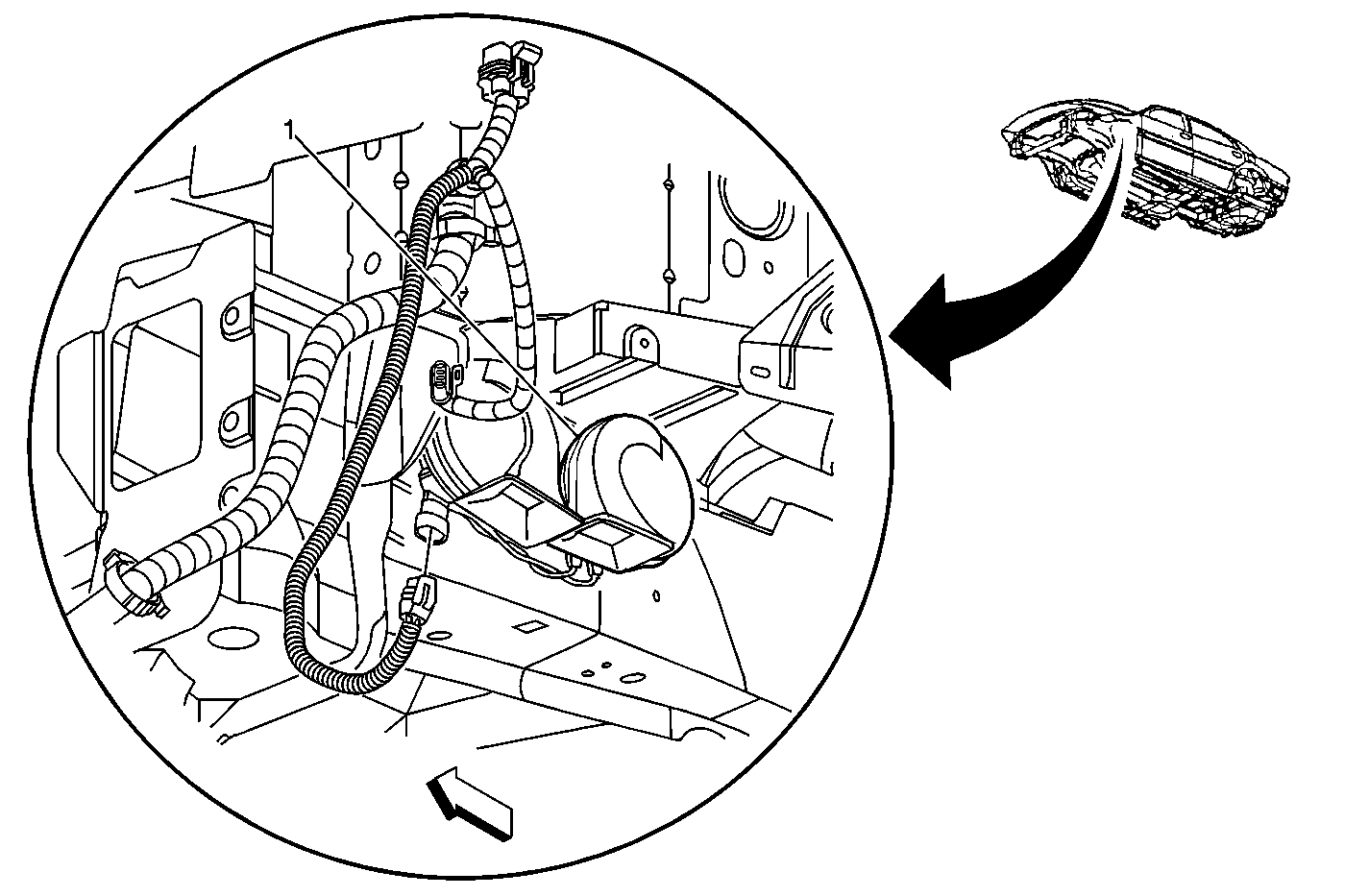 1