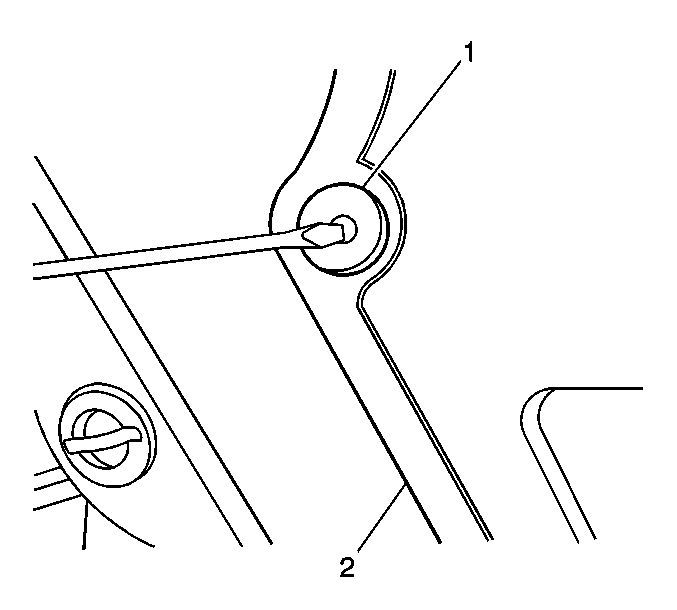 1
2