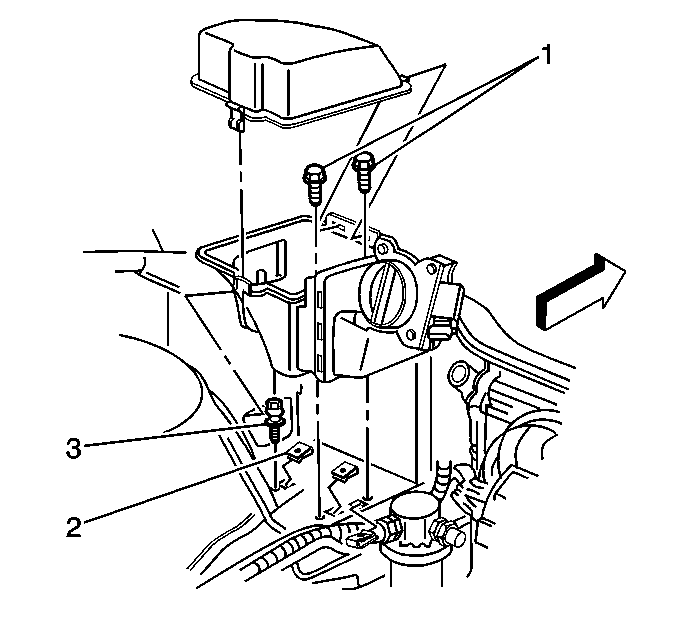 1
3
2