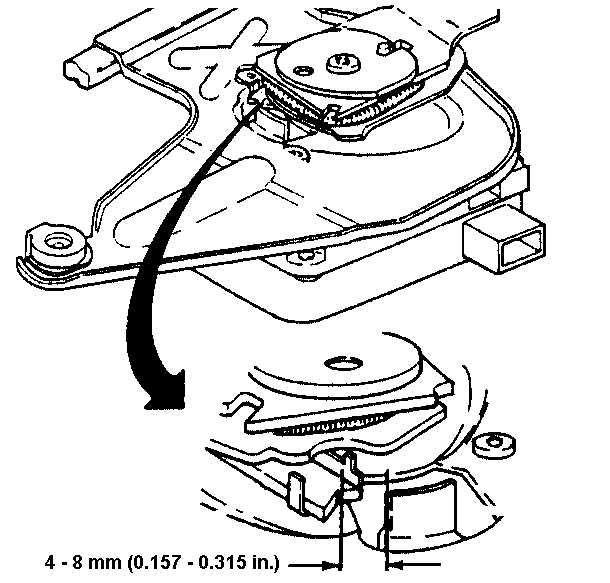 4 - 8 mm (0.157 - 0.315 in.)