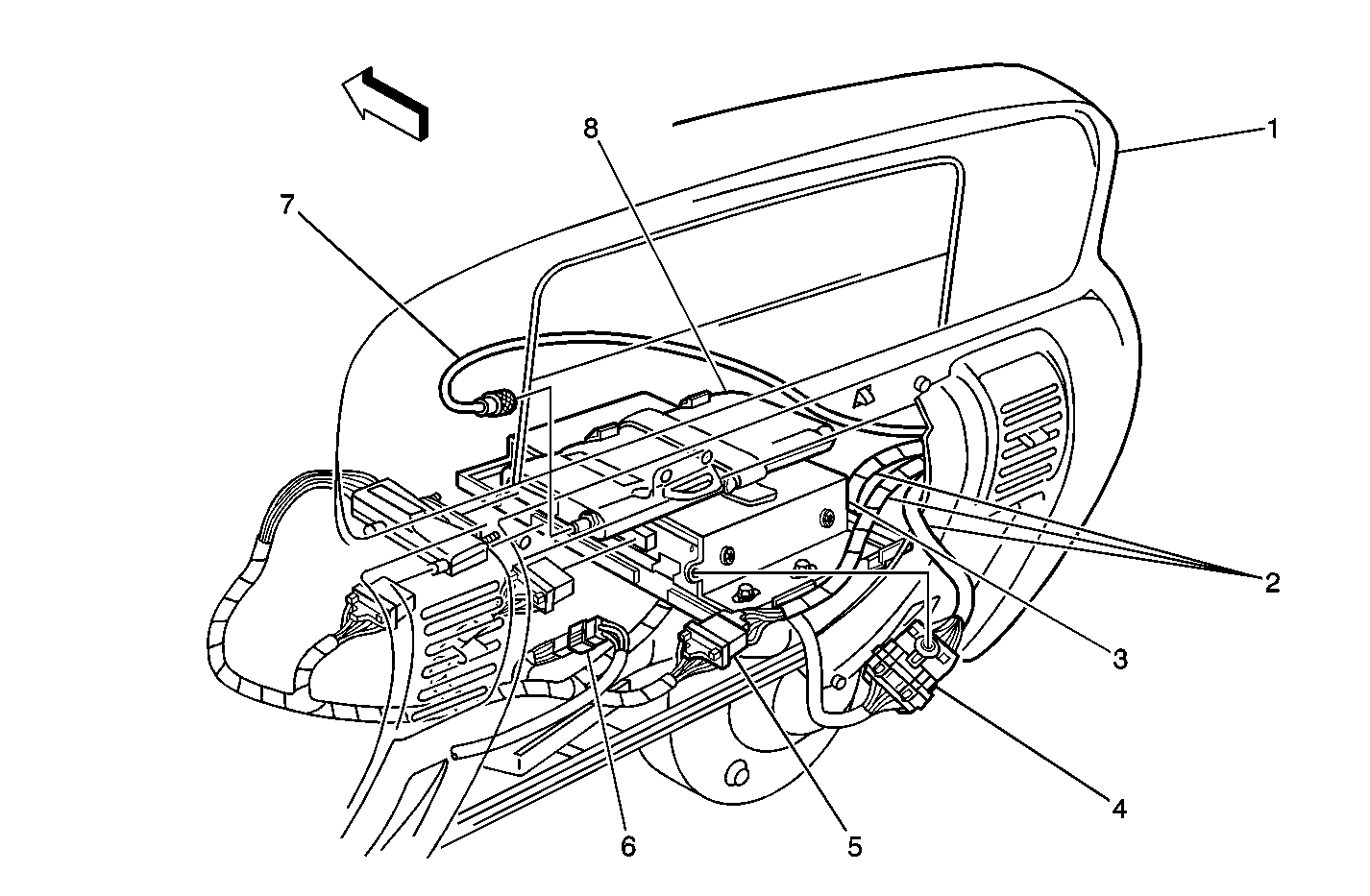 8
1
7
2
3
4
6
5