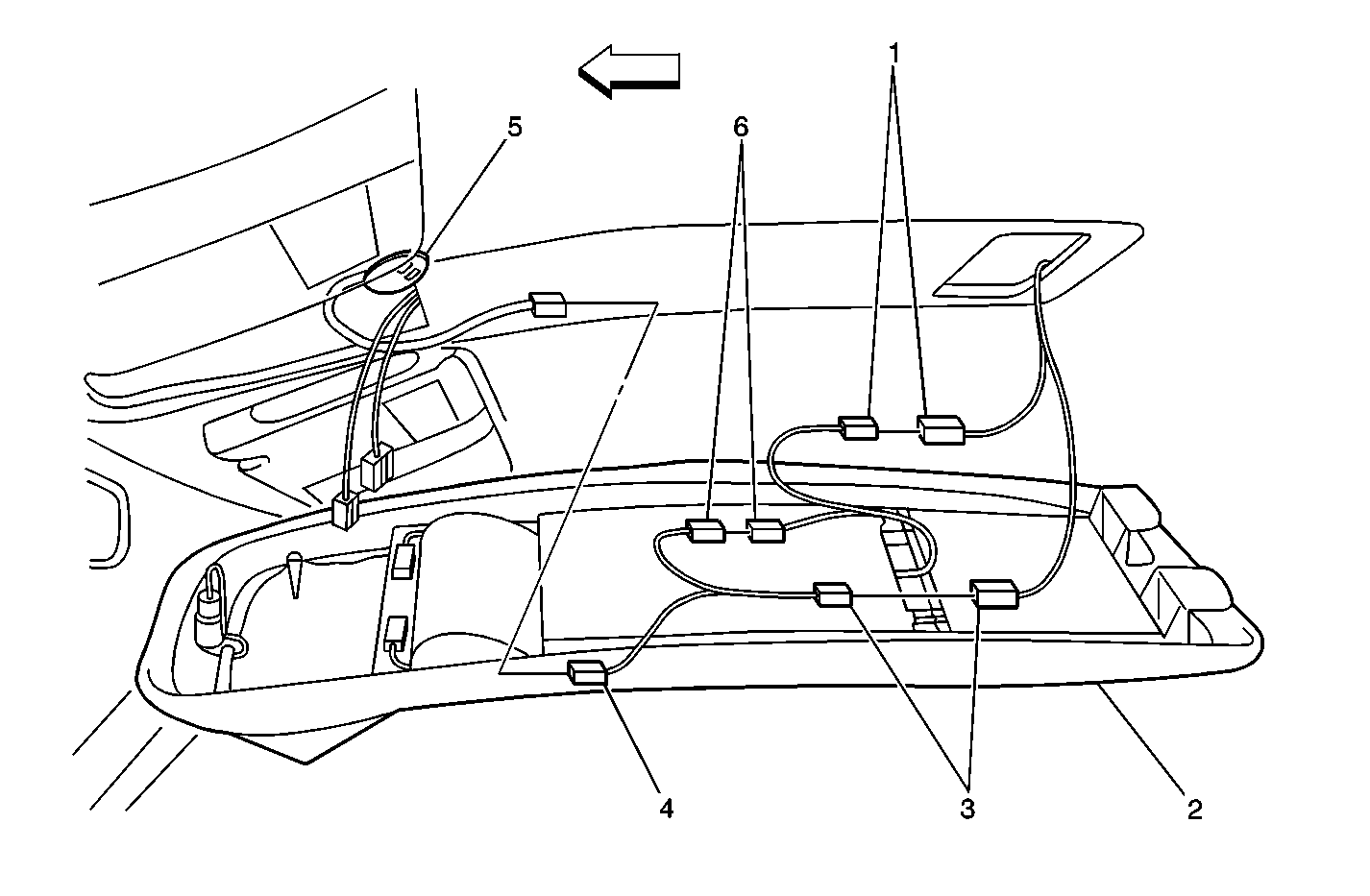 1
5
6
4
3
2