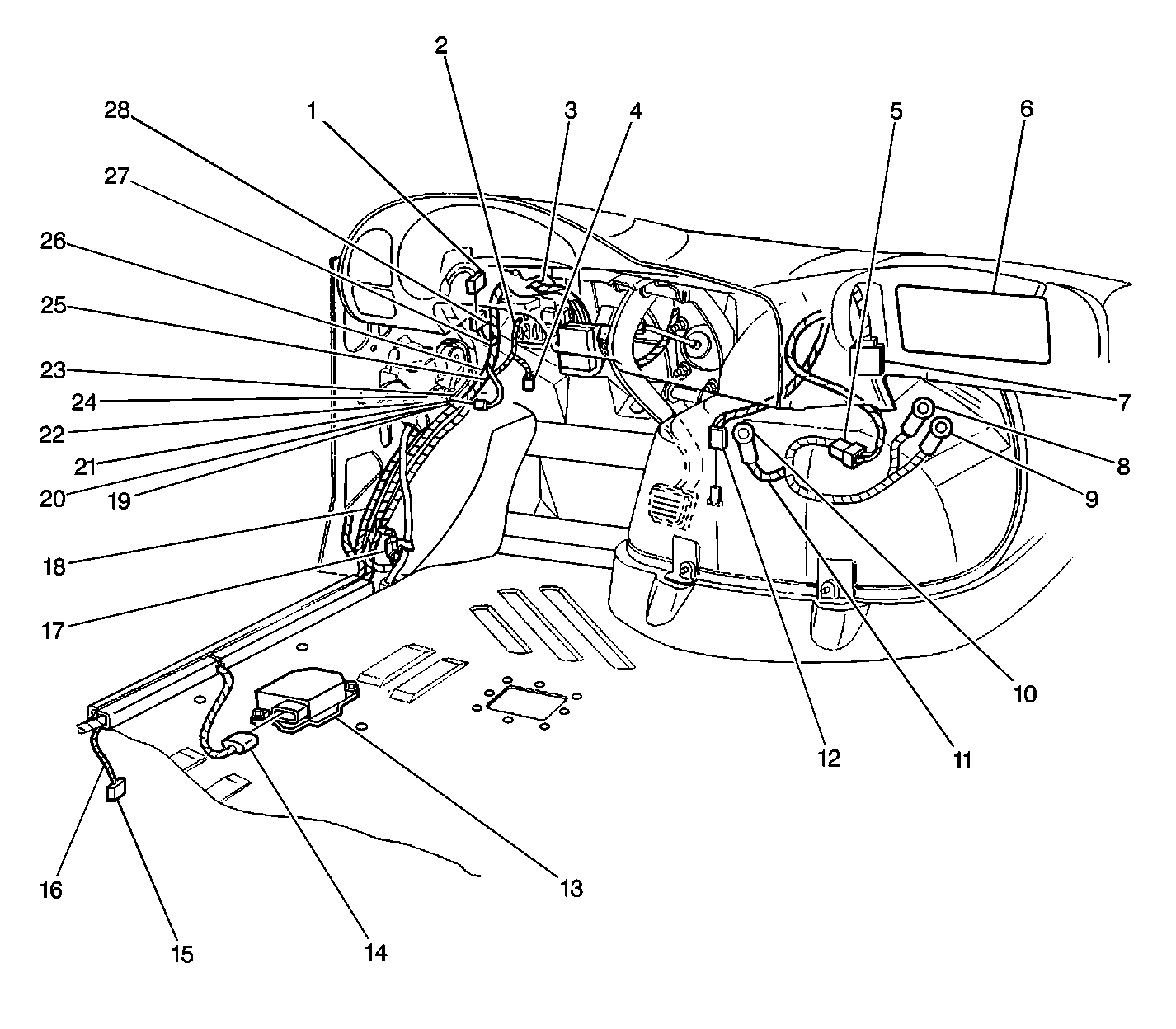 2
28
1
3
4
5
6
27
26
25
23
24
22
21
20
19
7
8
9
18
17
10
12
11
16
15
14
13