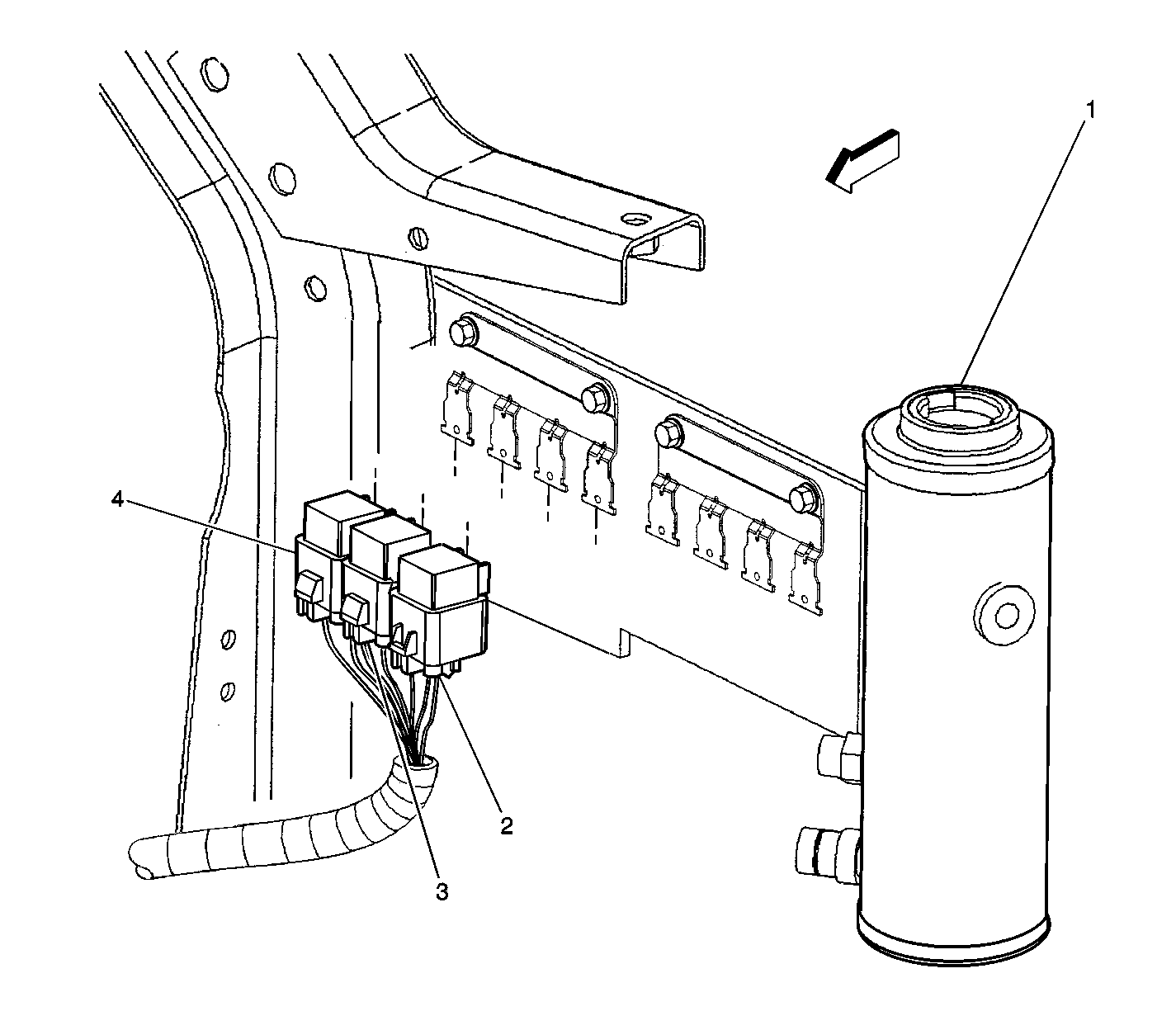 1
4
2
3