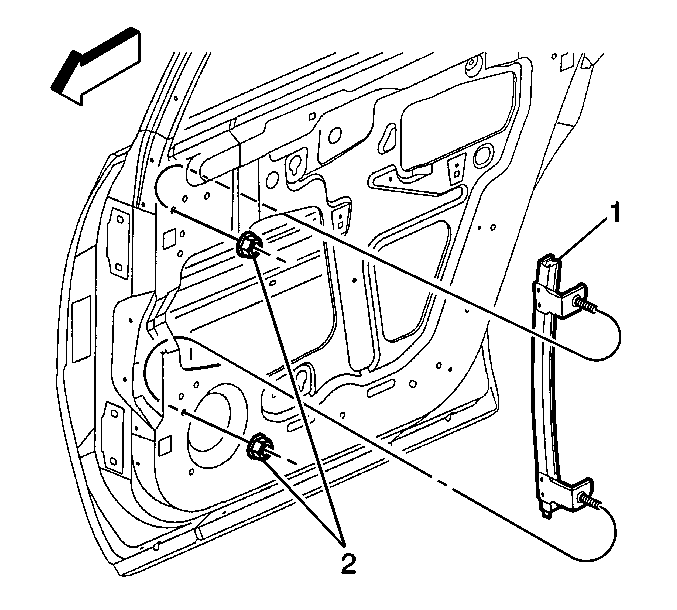 1

2