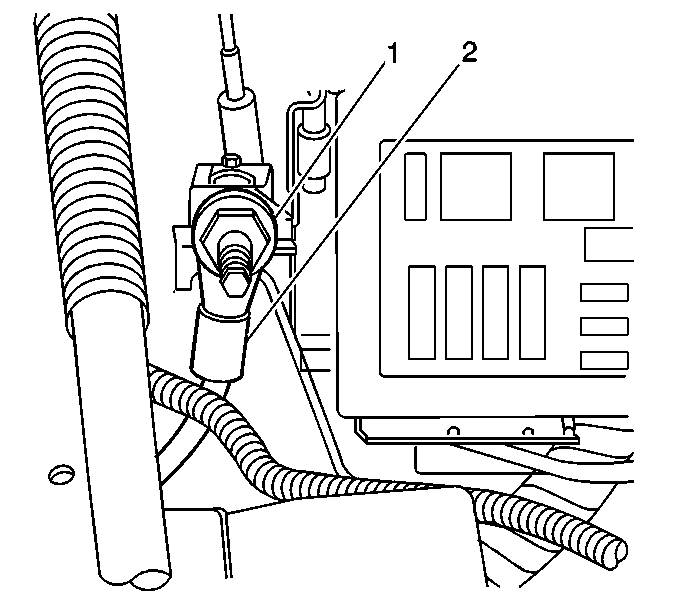 1
2