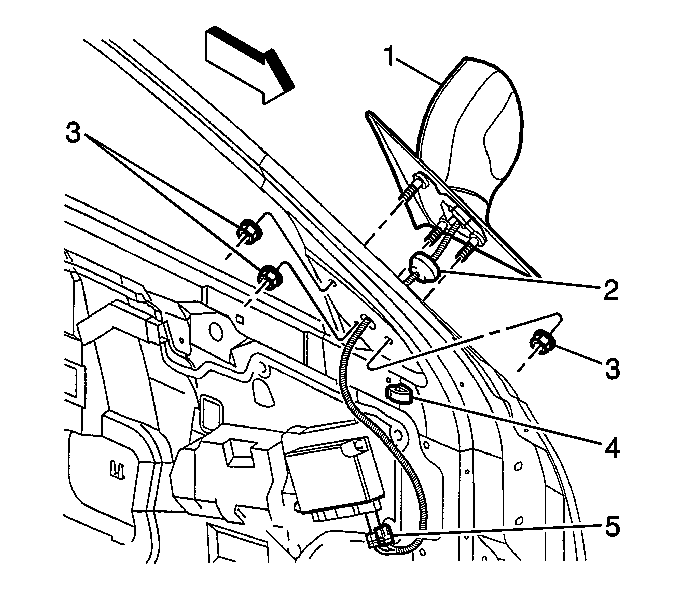 1
3
2
3
4
5