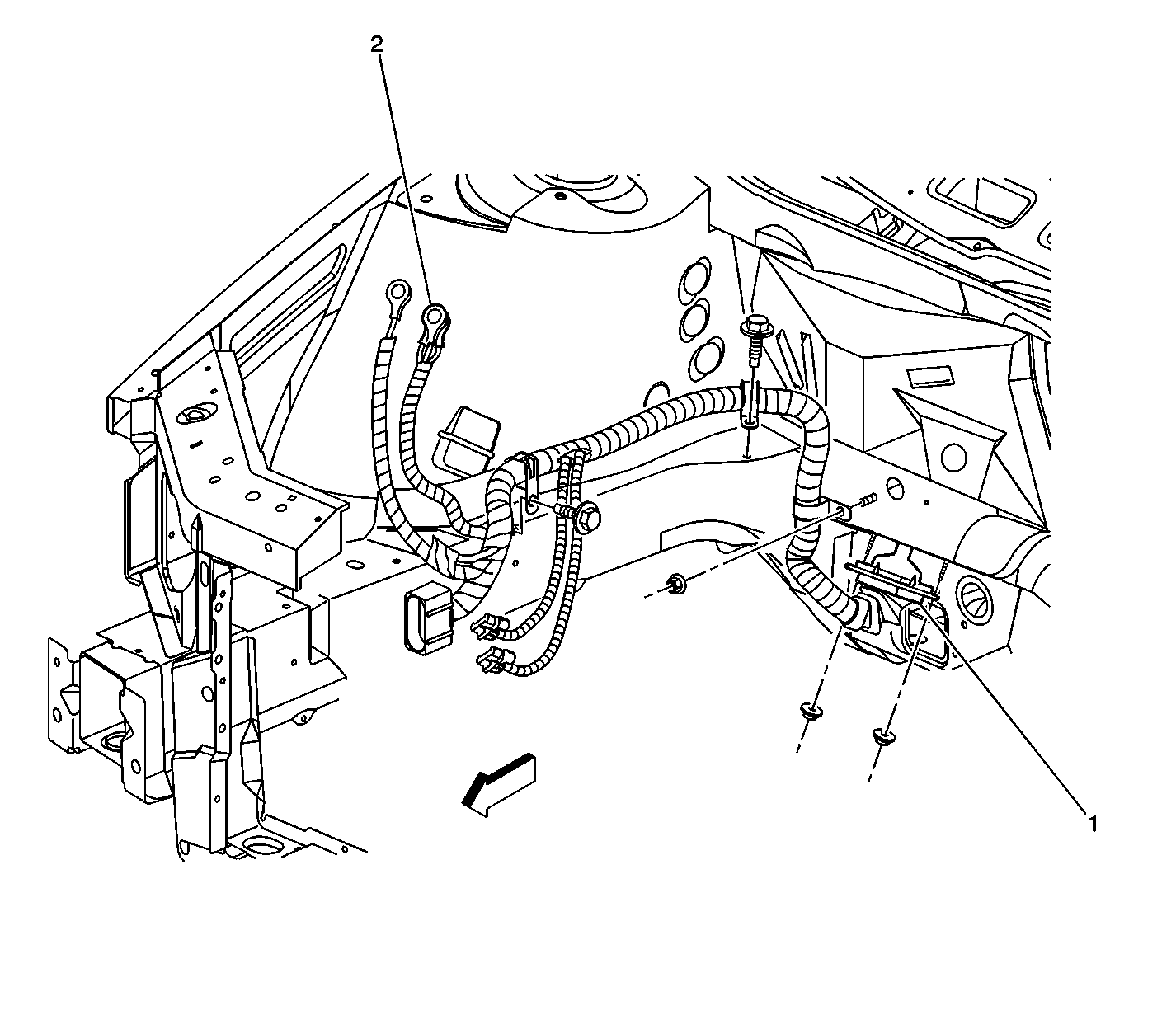 2

1