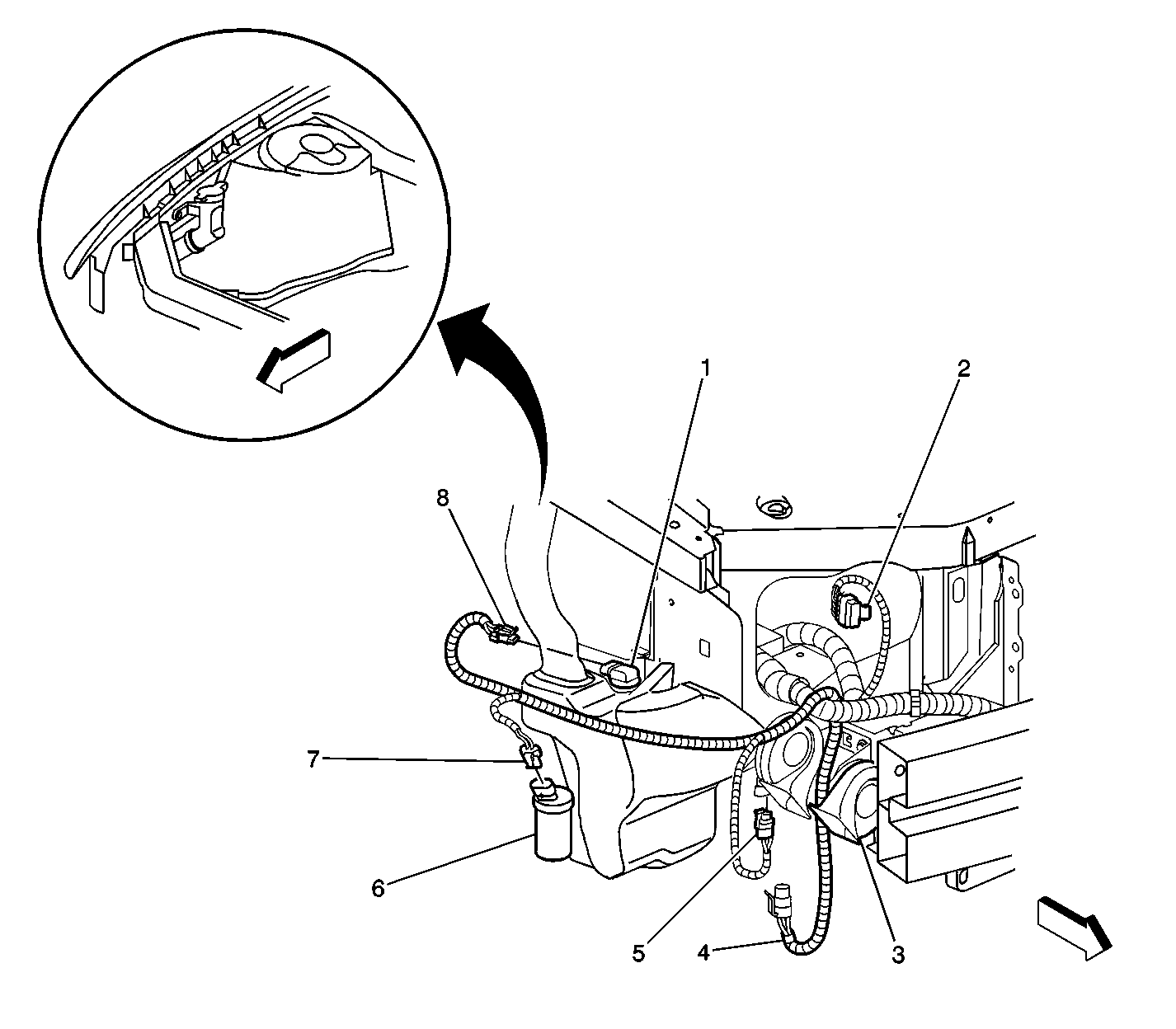 1
2
8
7
6
5
4
3