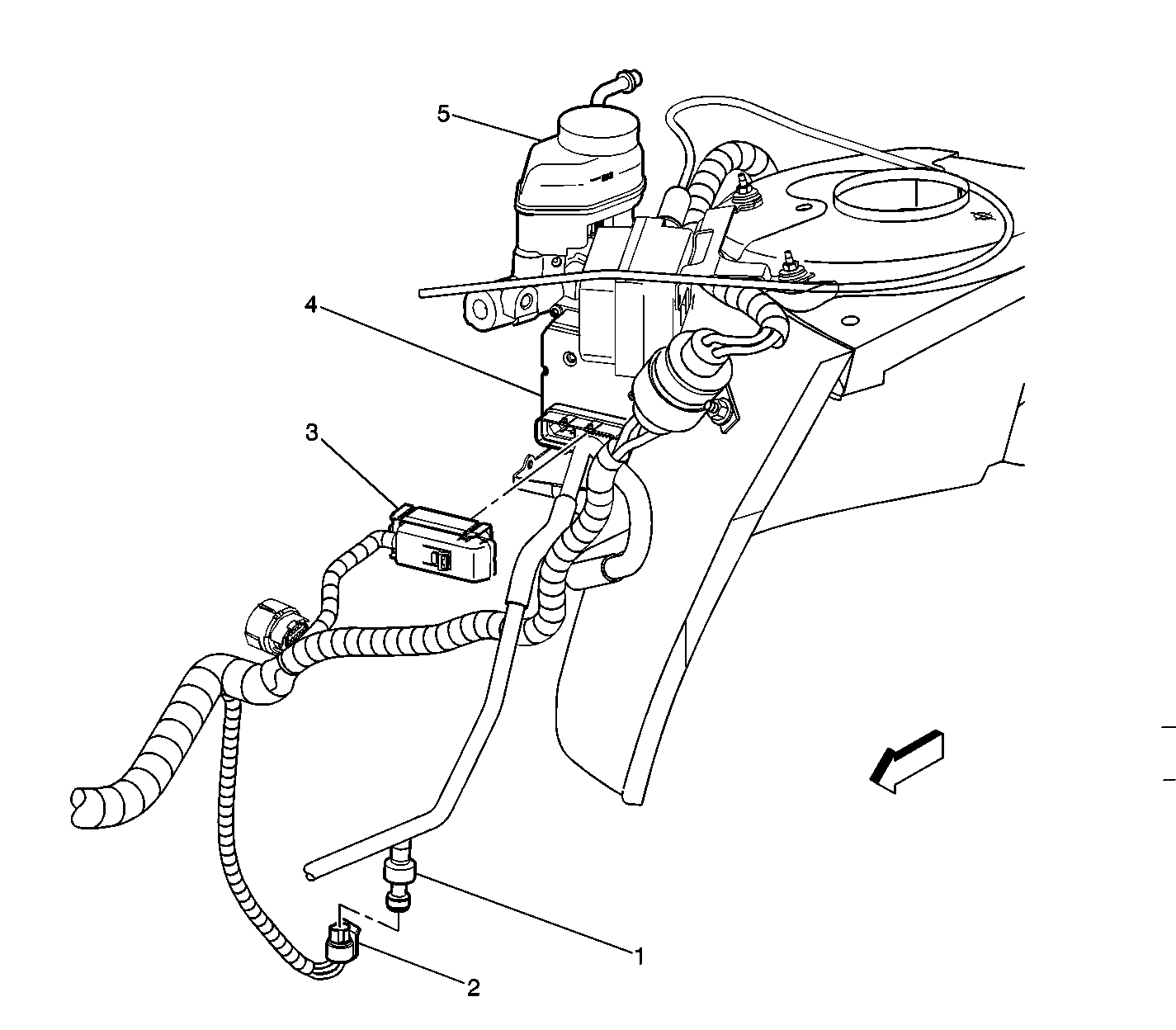 5

4

3

1

2