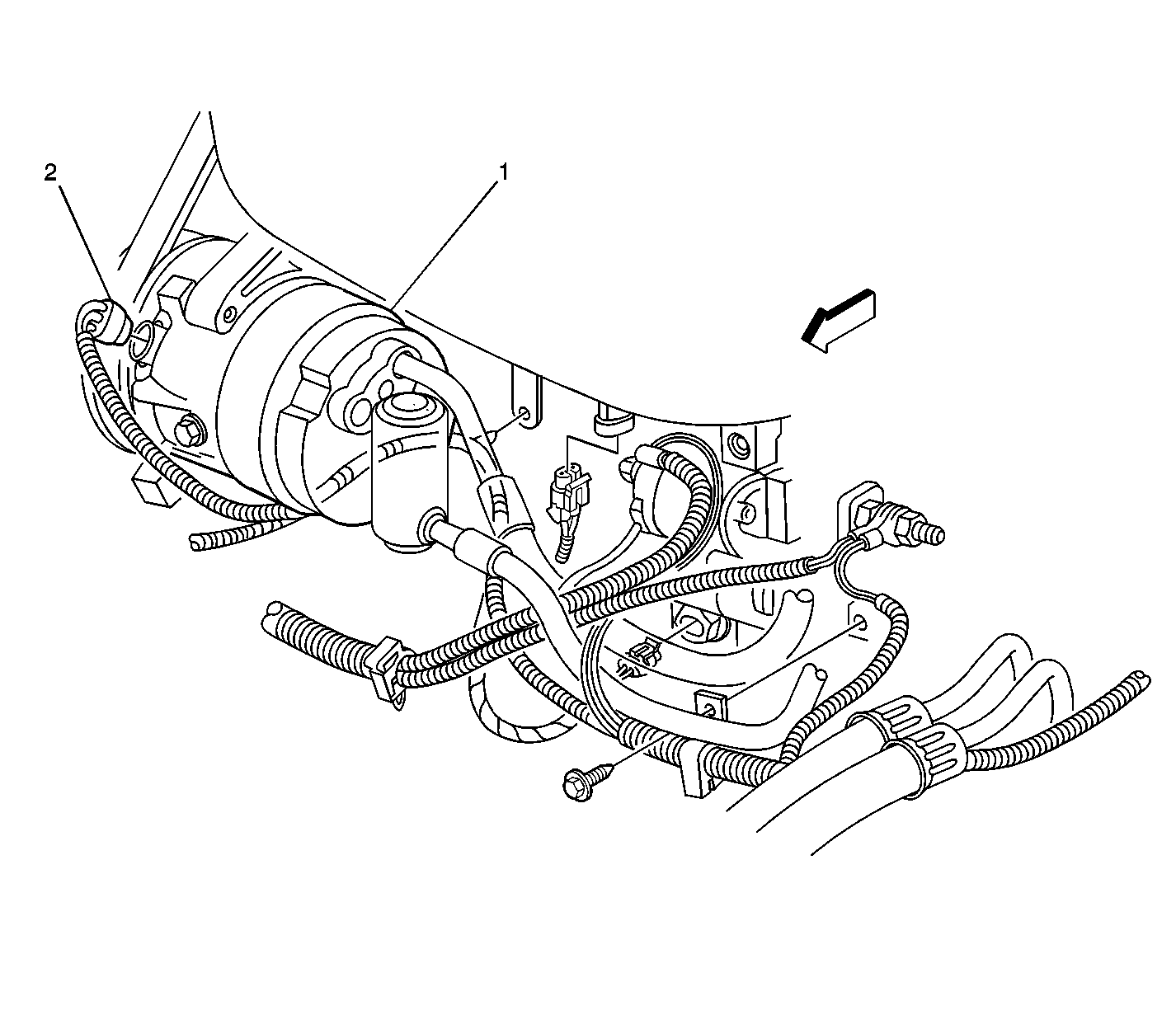 2
1