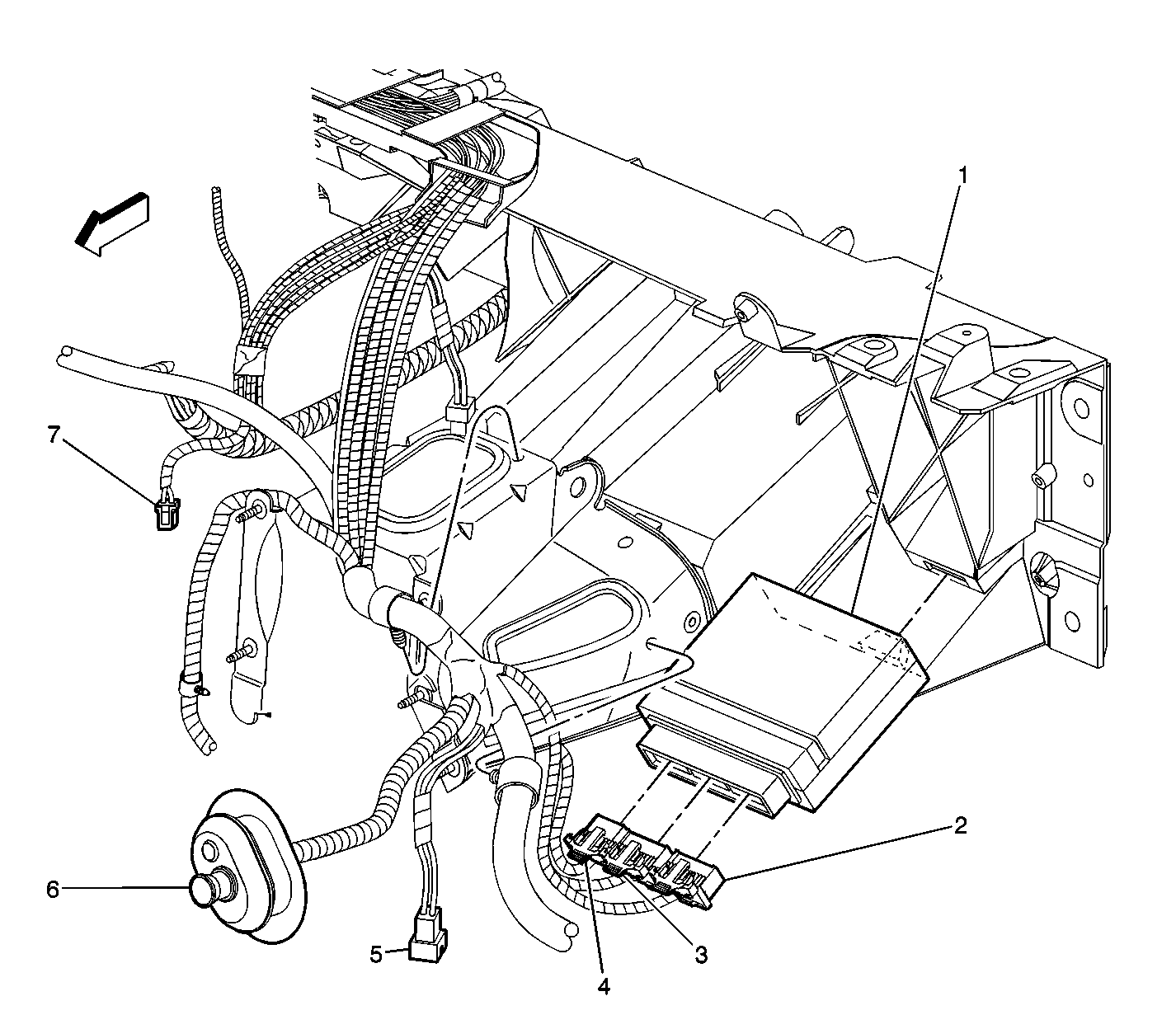 1
7
2
6
3
5
4