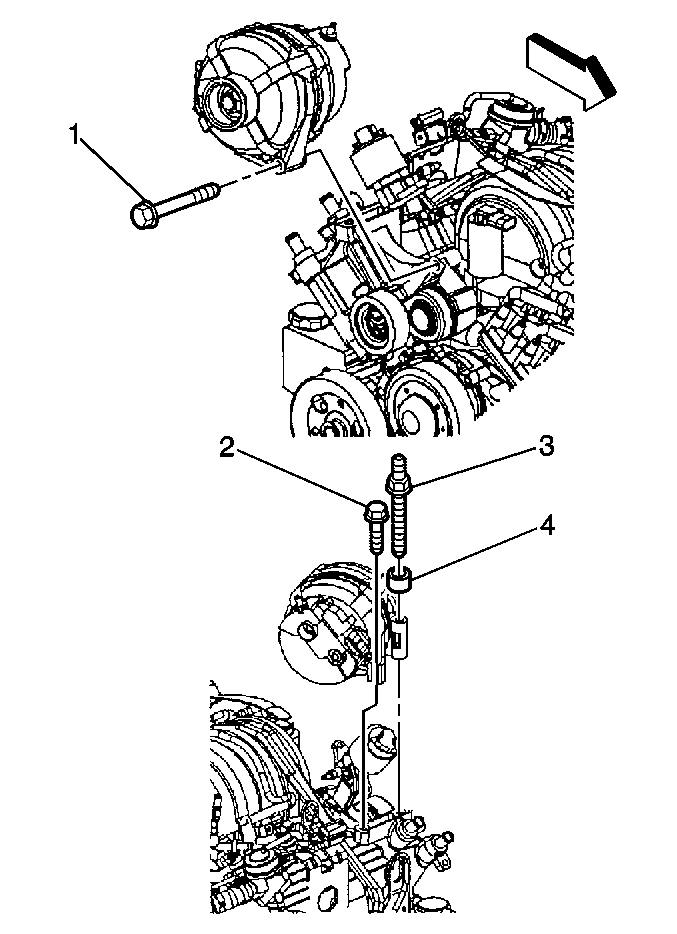 1

2

3

4