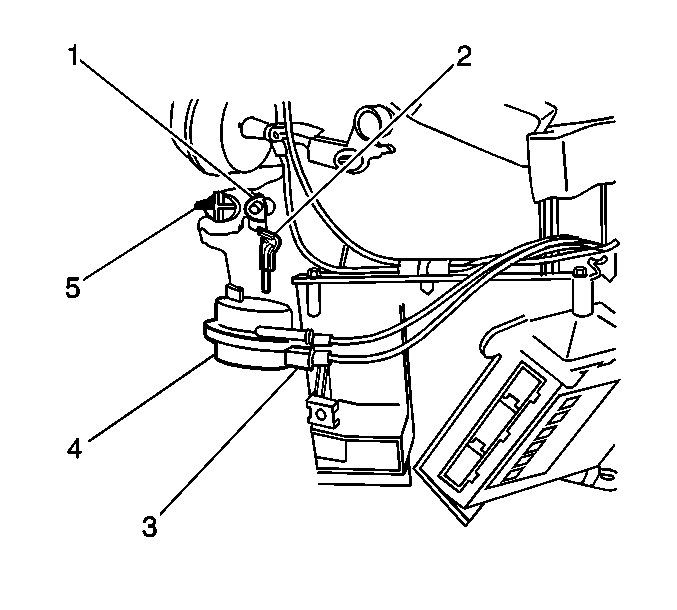 1
2
5
4
3