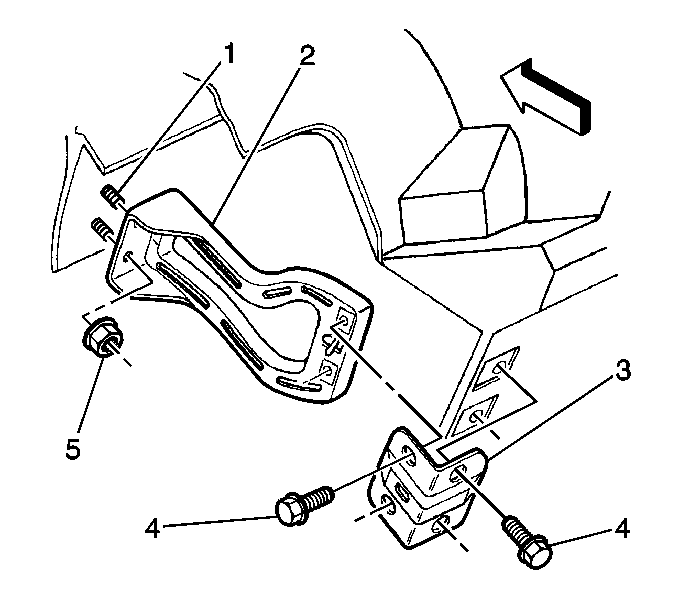 1
2
3
5
4
4