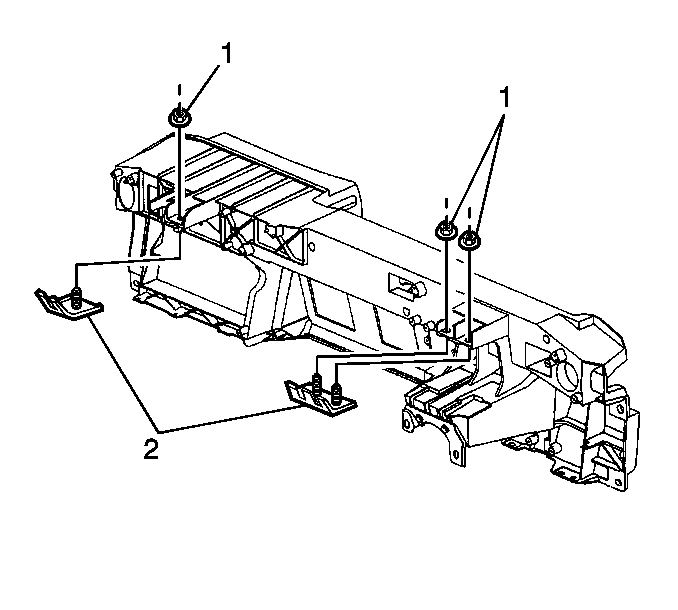 1

1

2