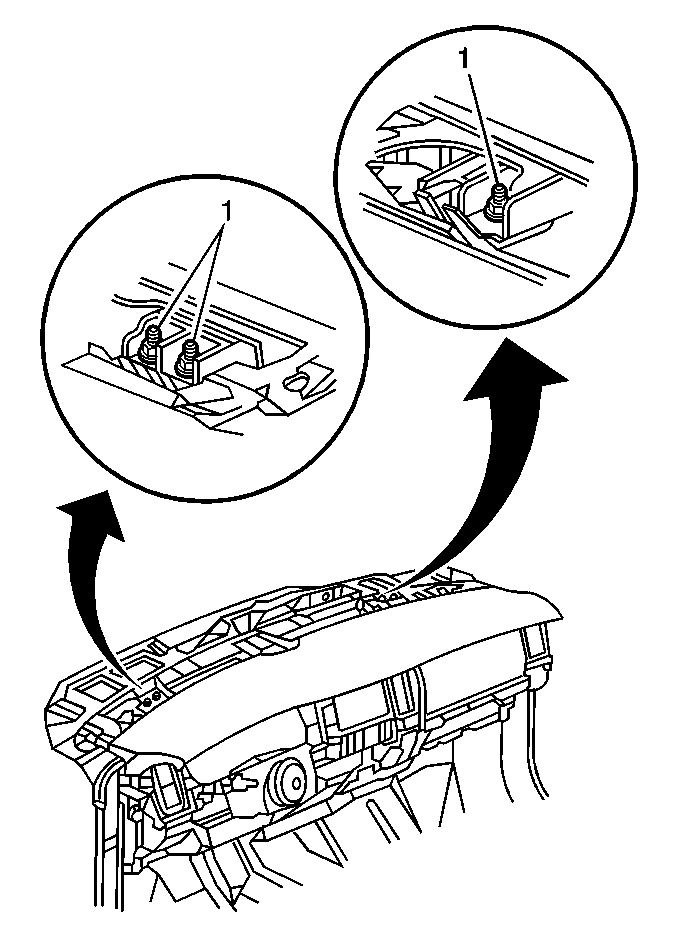 1

1