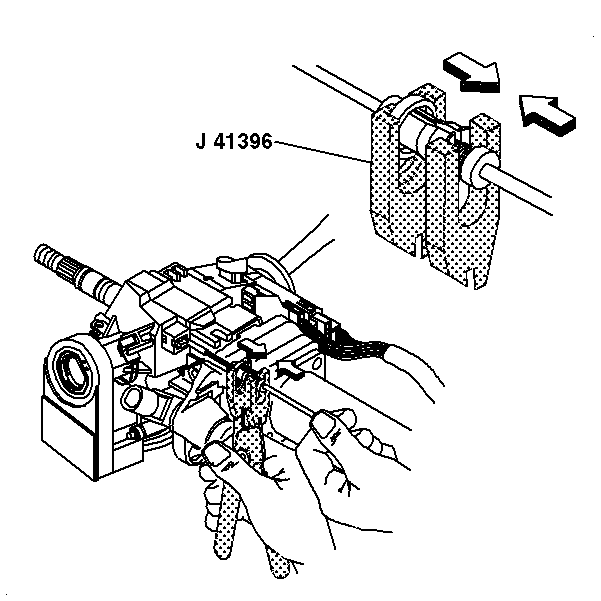 J 41396