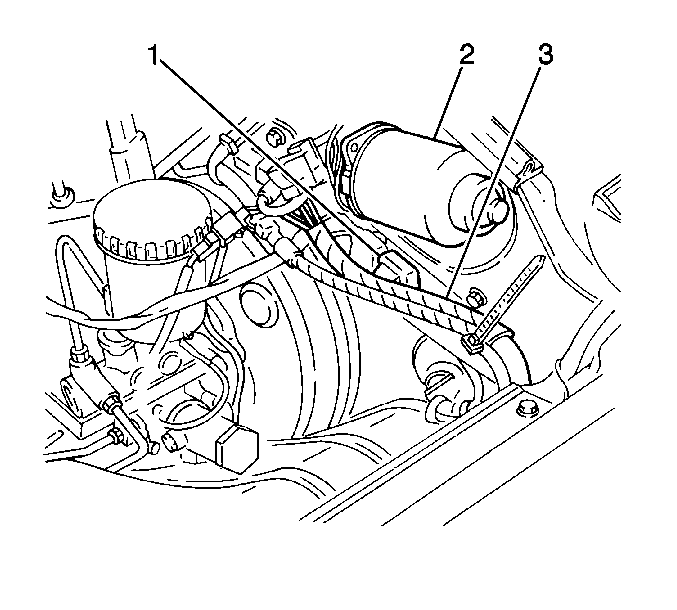 1
2
3