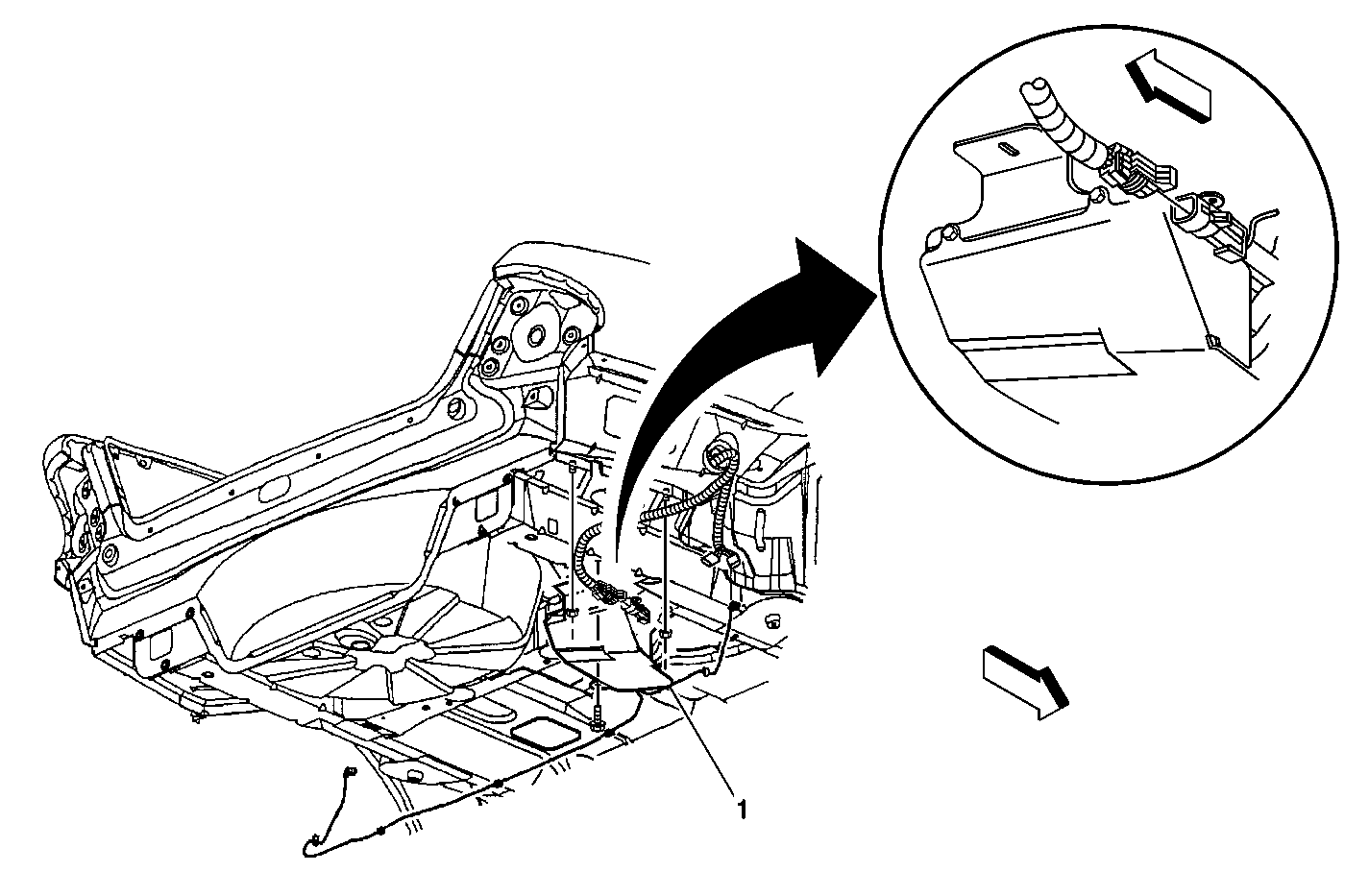 1