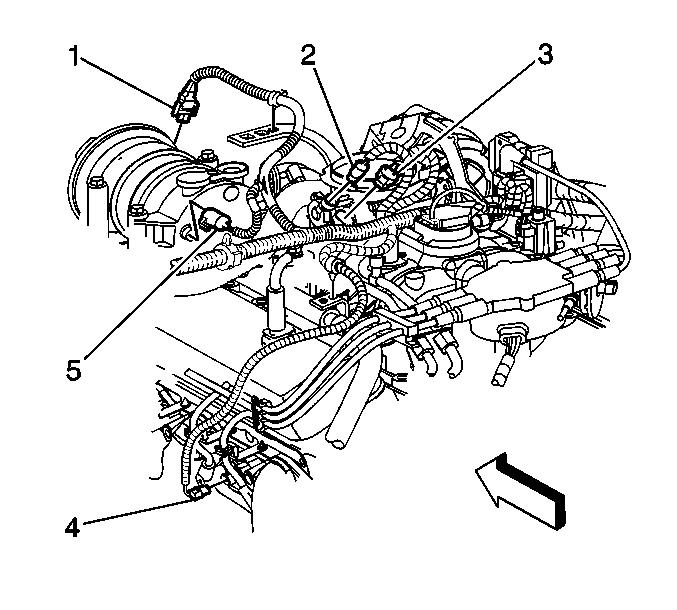 1
2
3
5
4