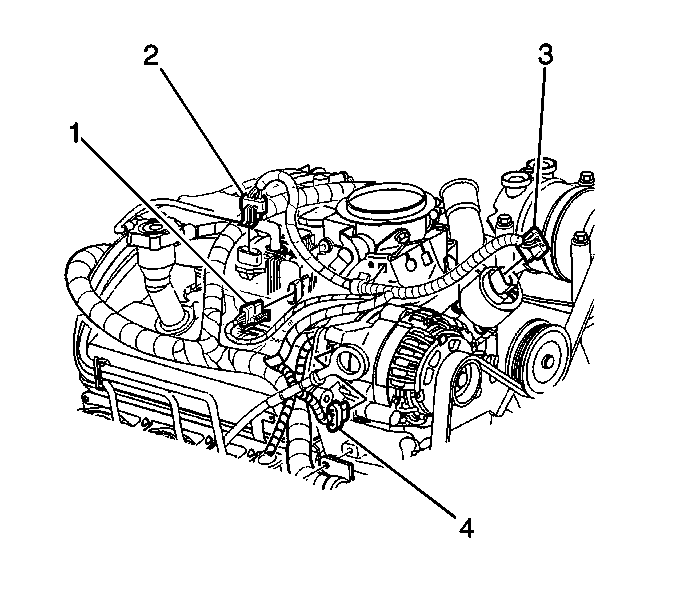 2
3
1
4