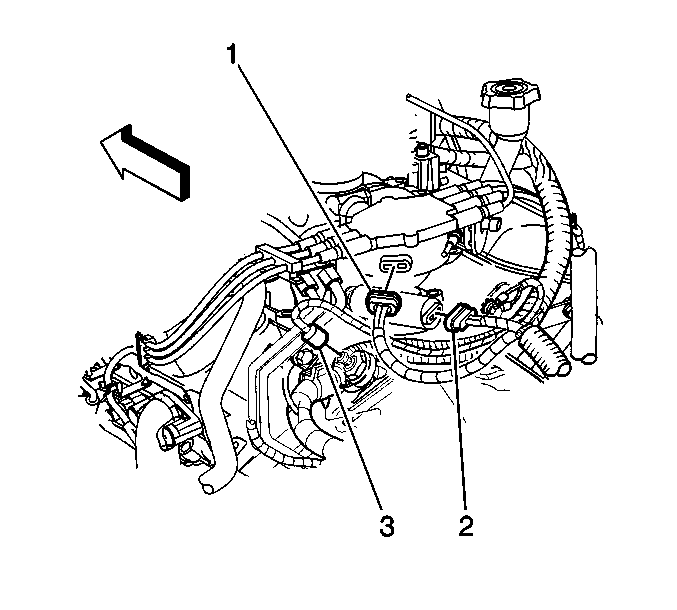 1

3

2