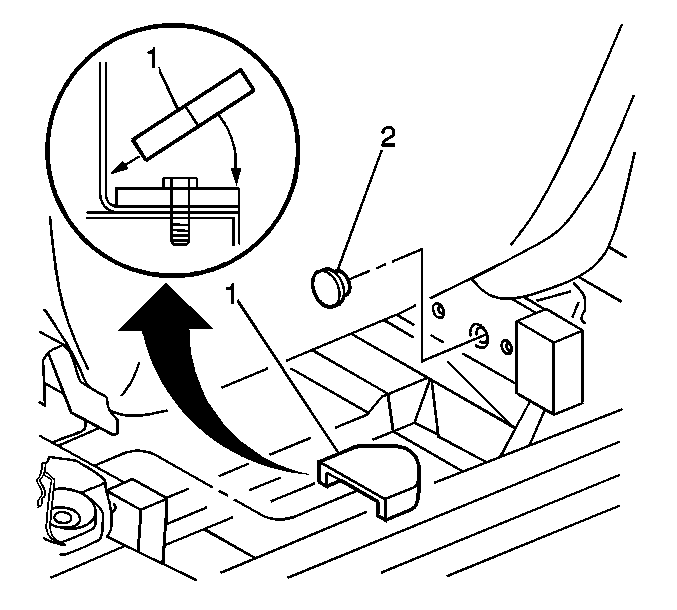 1
2
1