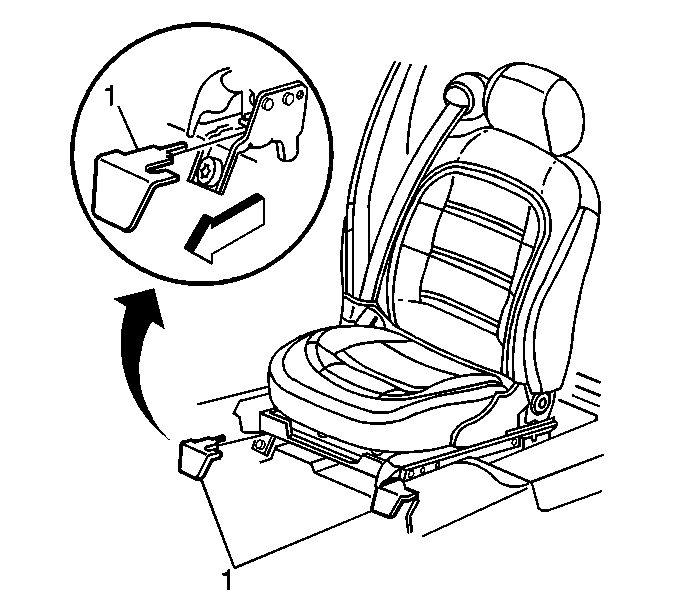 1

1