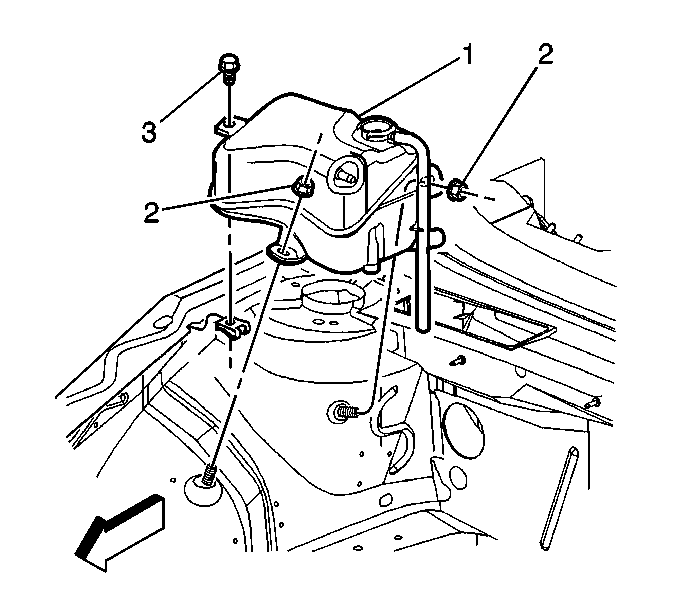 1
2
3
2