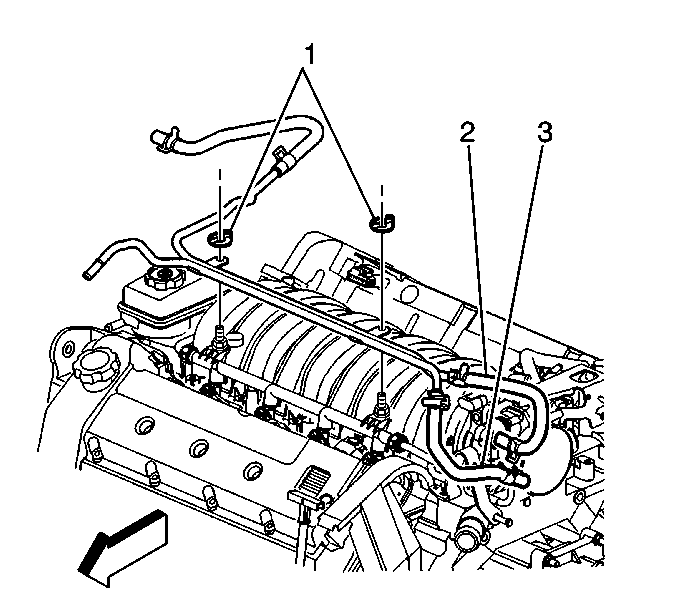 1
2
3