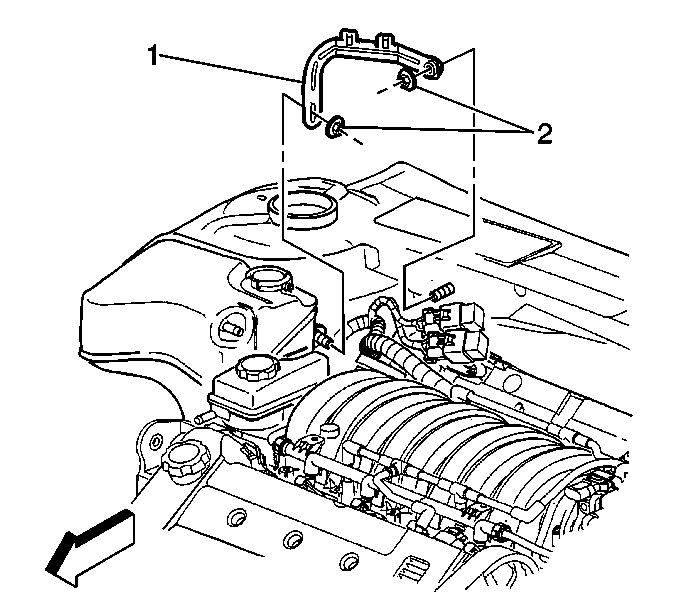 1
2