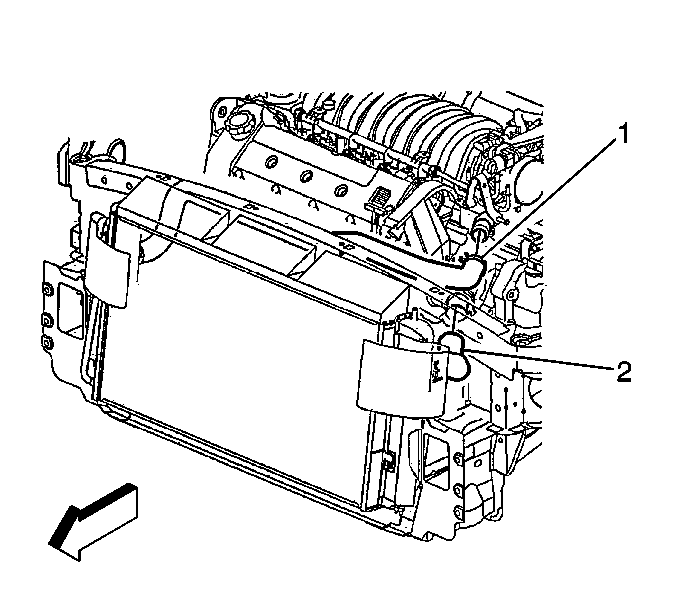 1

2