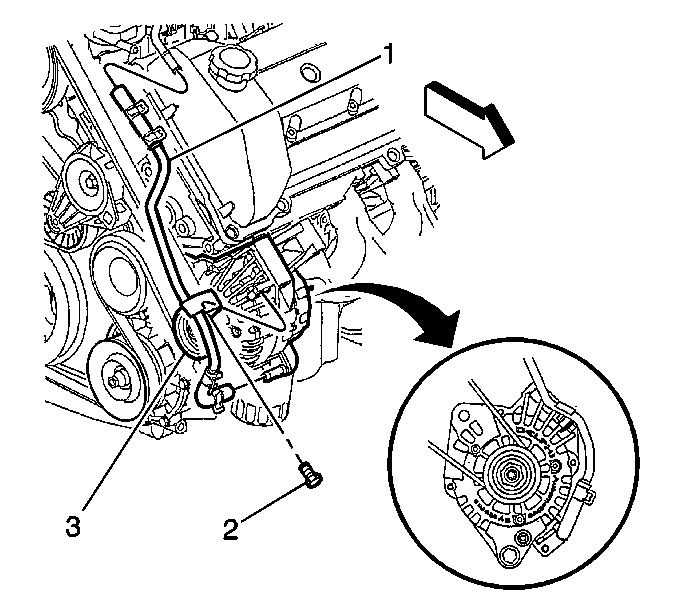 1
3
2