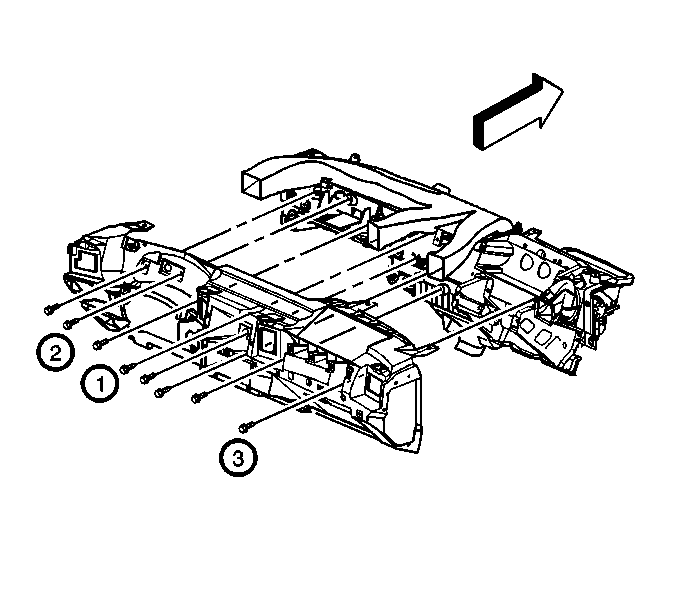 2
1
3