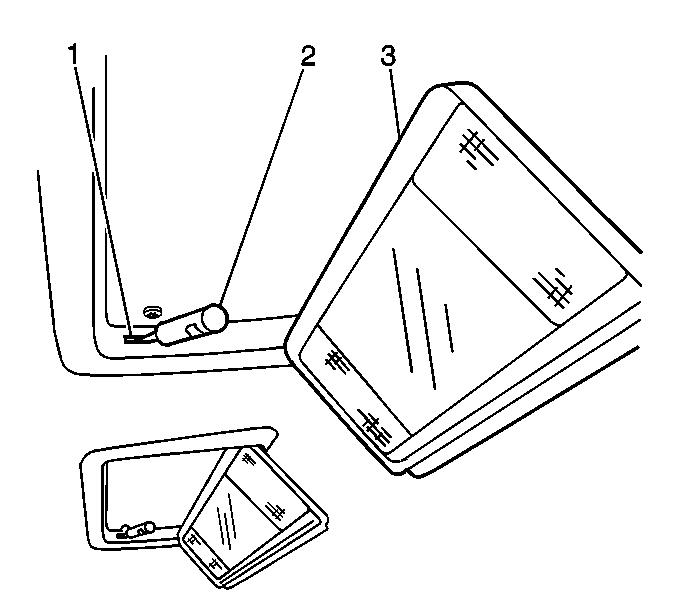 1
2
3