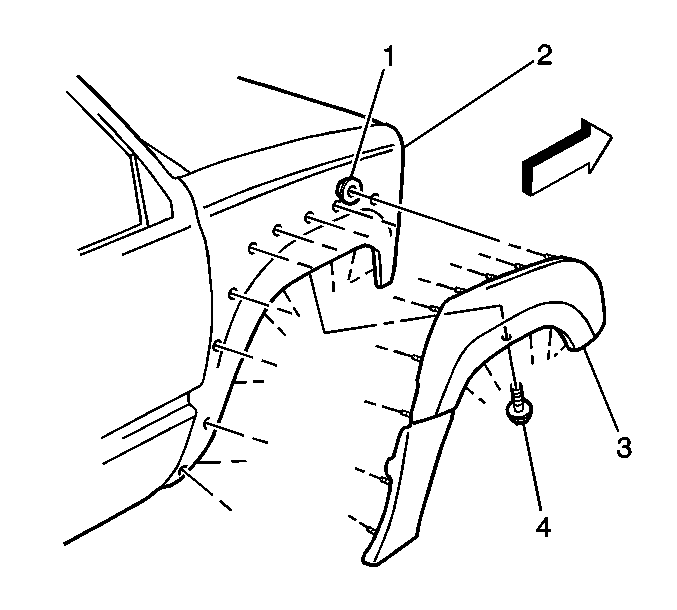 1
2
3
4