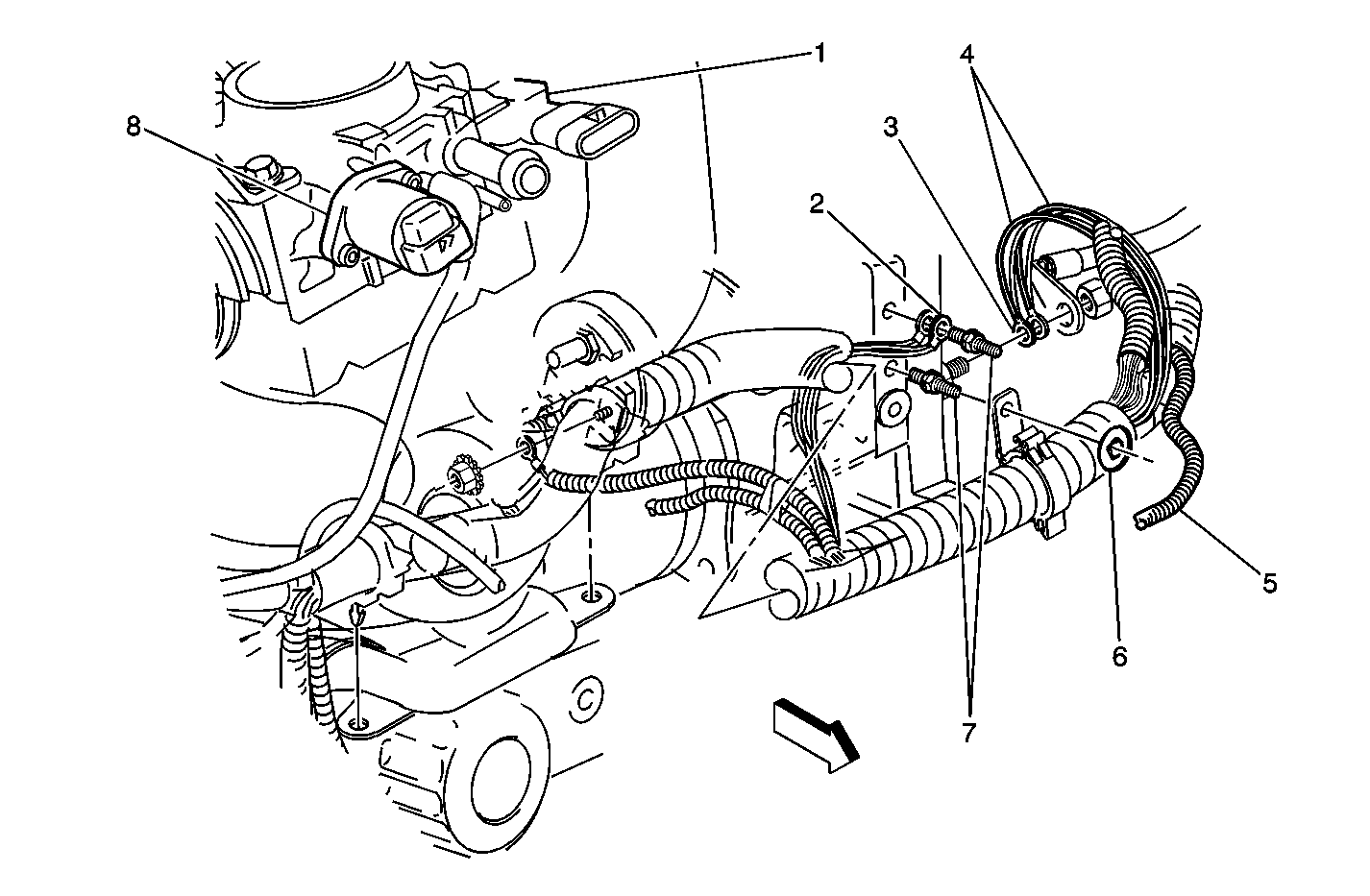 1
8
4
3
2
5
6
7