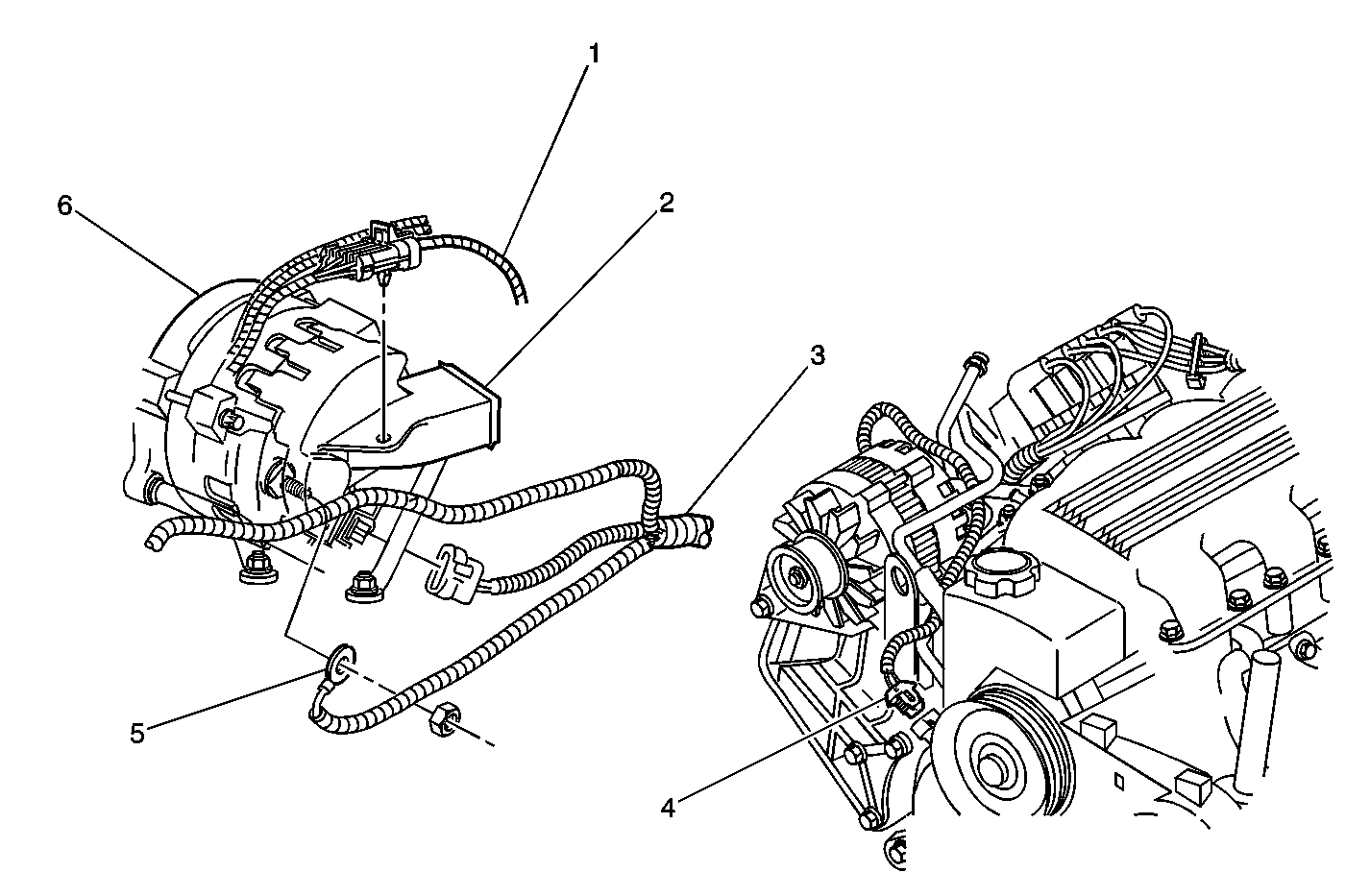 1
6
2
3
5
4