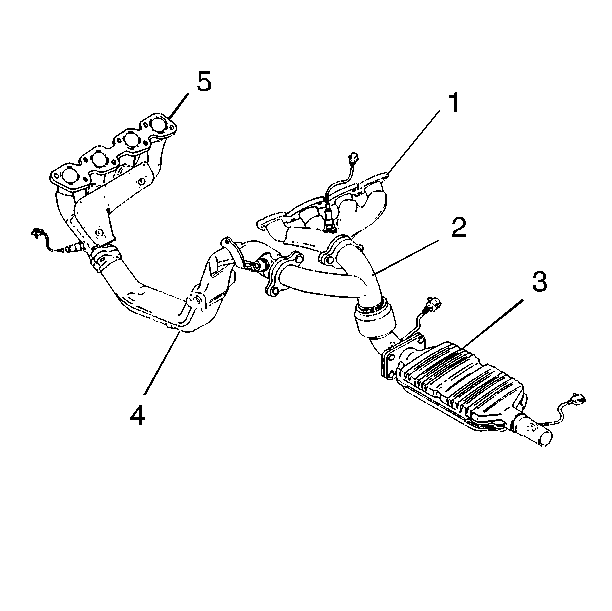 5

1

2

3

4