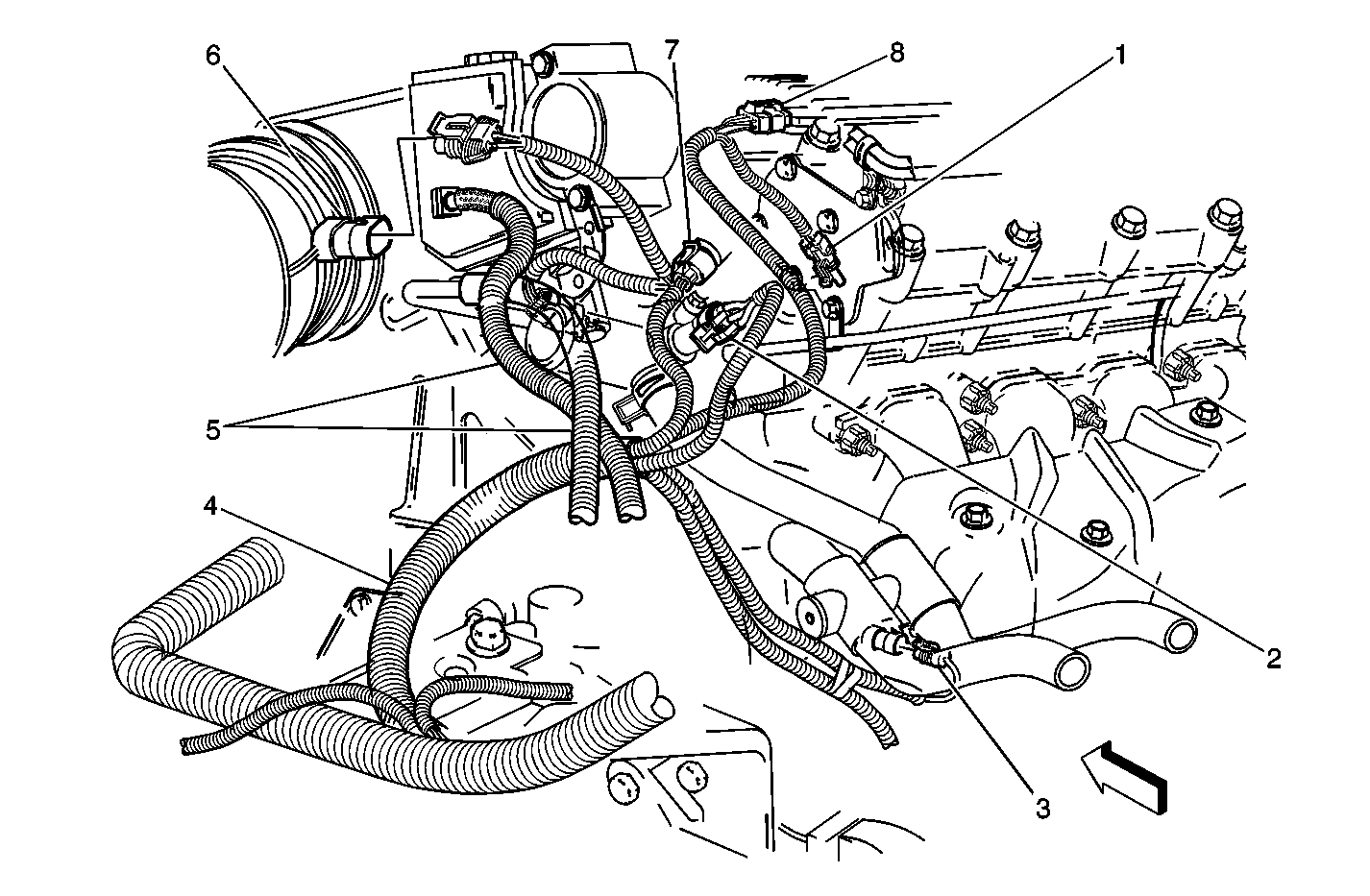 6
7
8
1
5
4
2
3