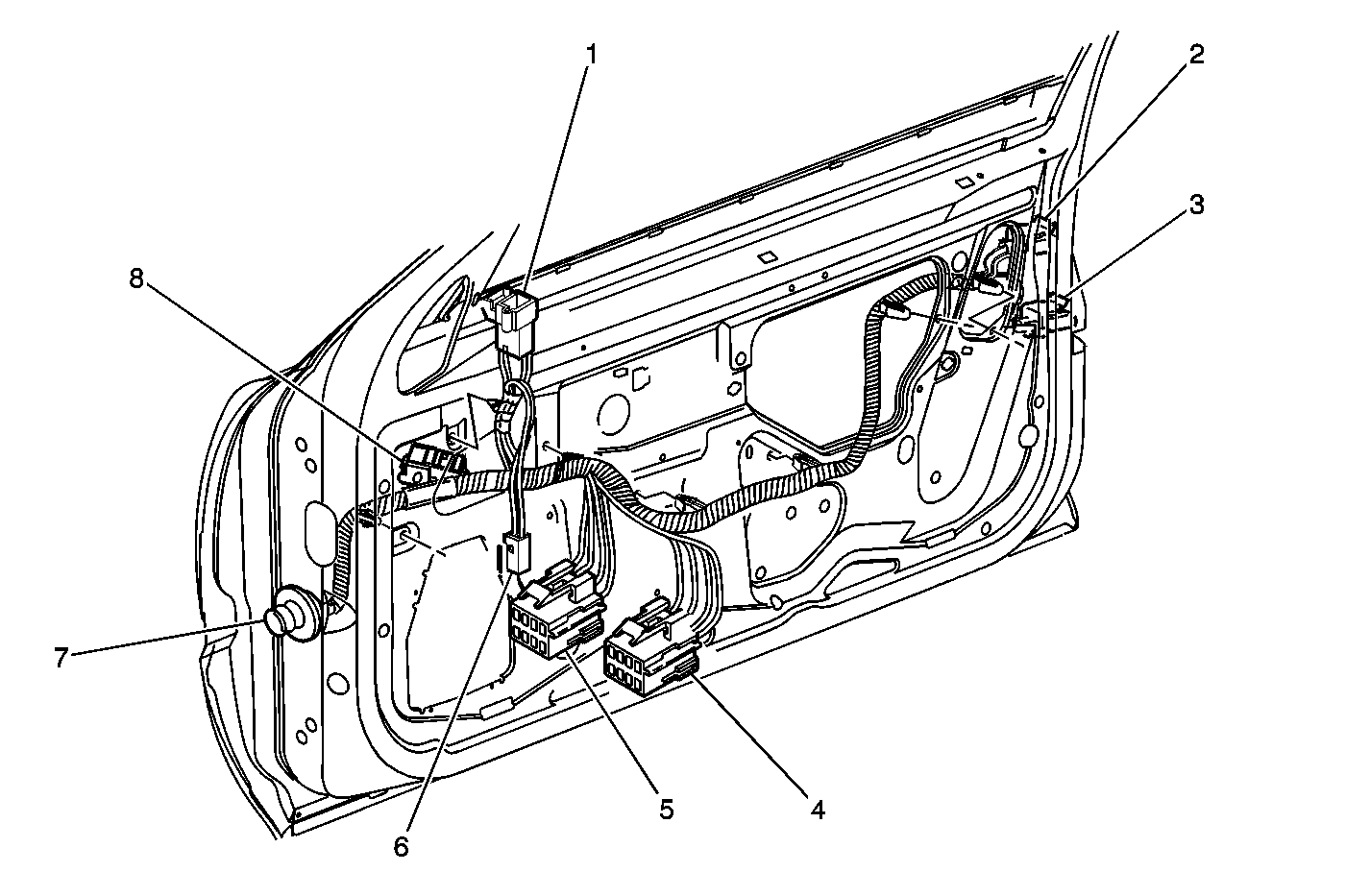 1
2
3
8
7
6
5
4