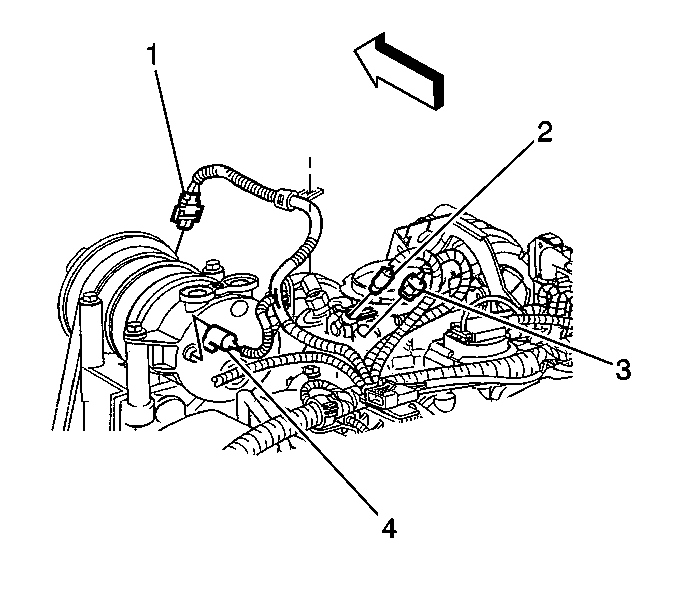 1
2
3
4