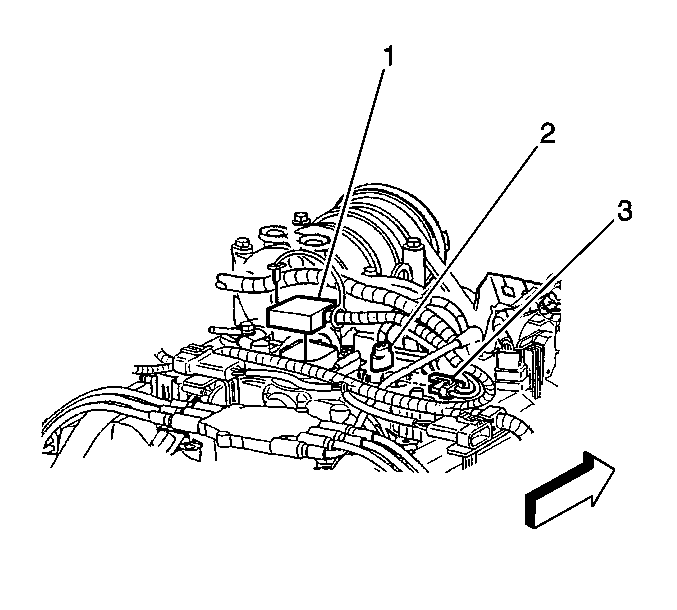 1
2
3