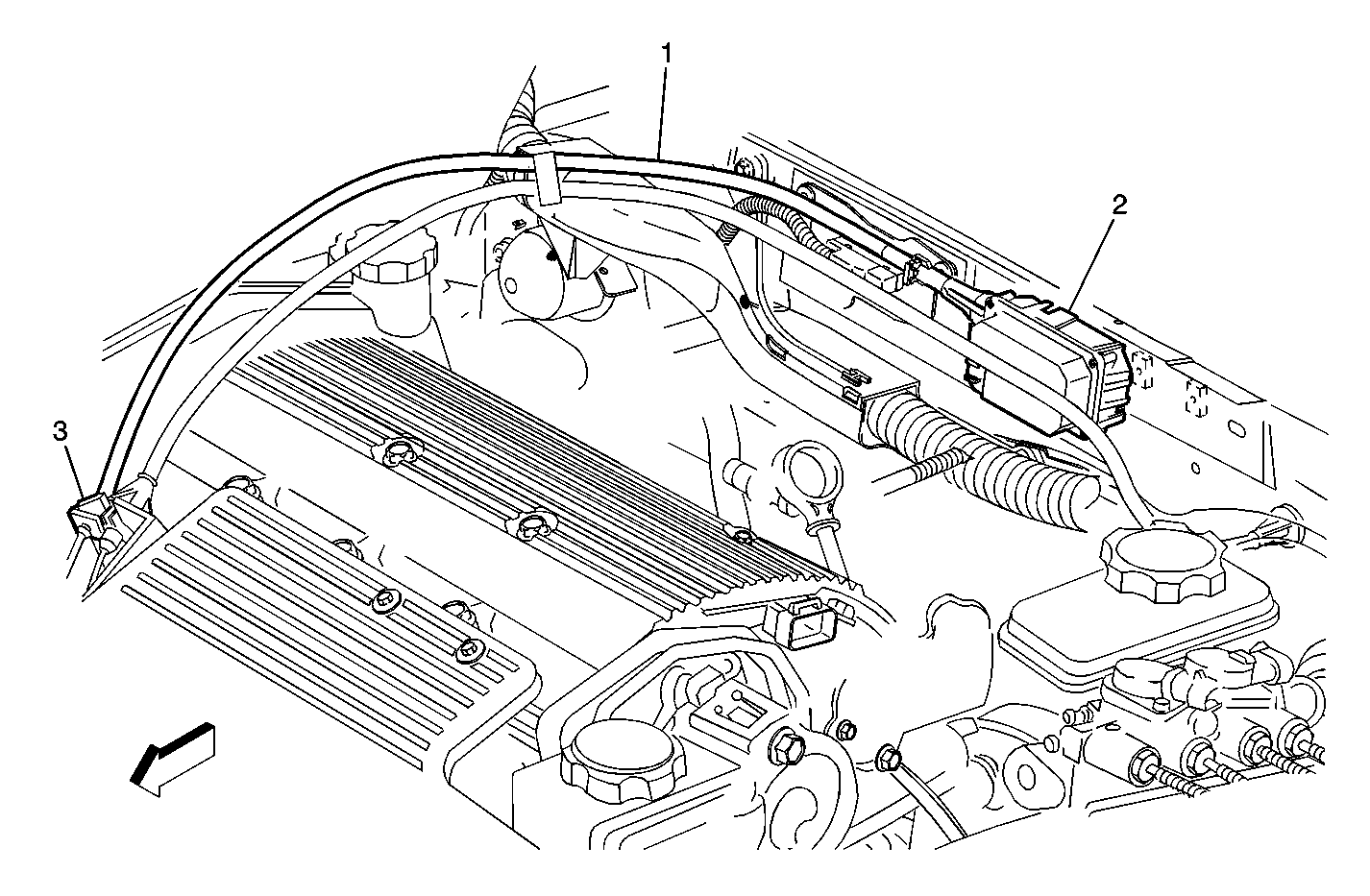 1
2
3