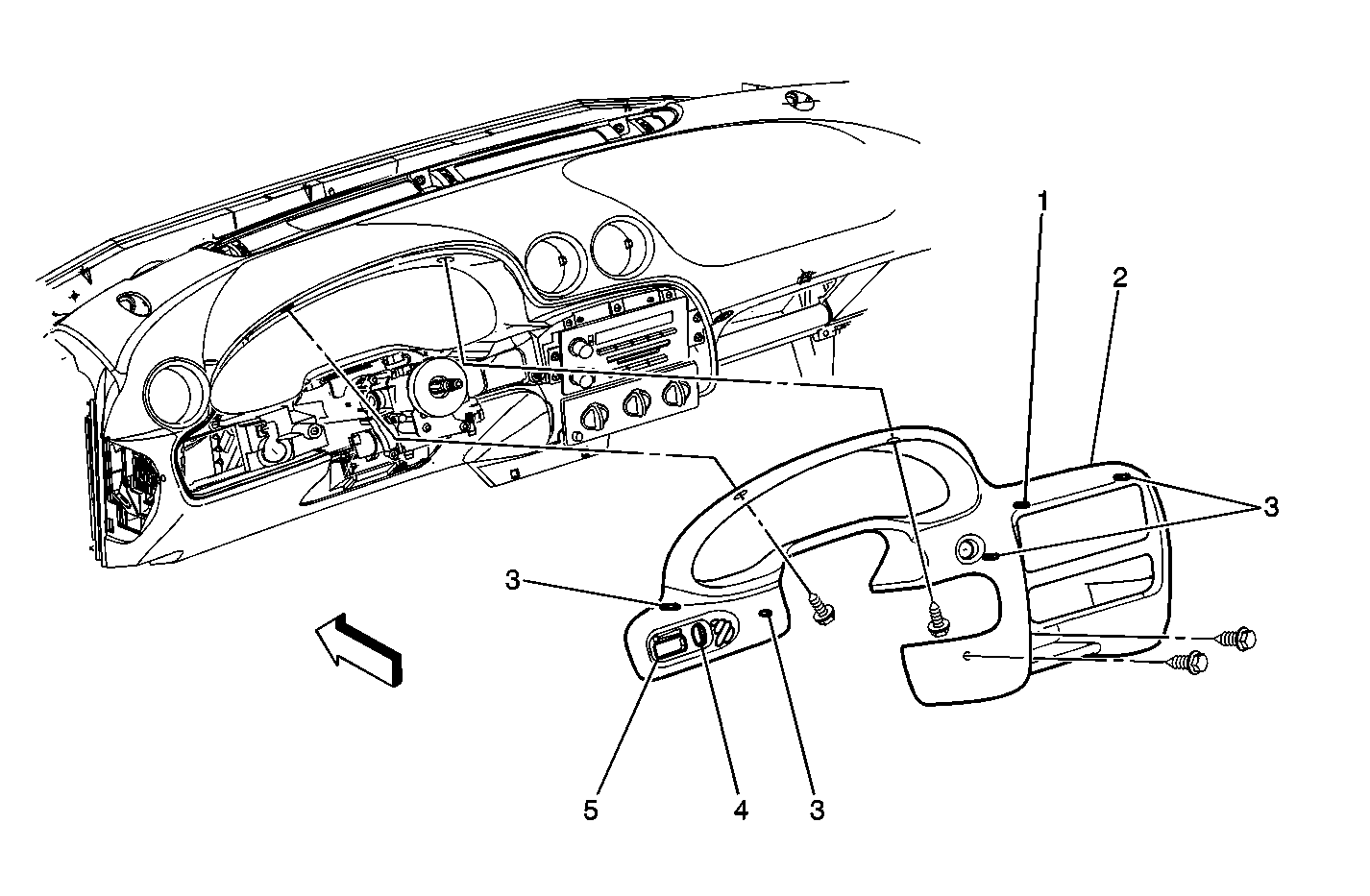 1
2
3
3
5
4
3