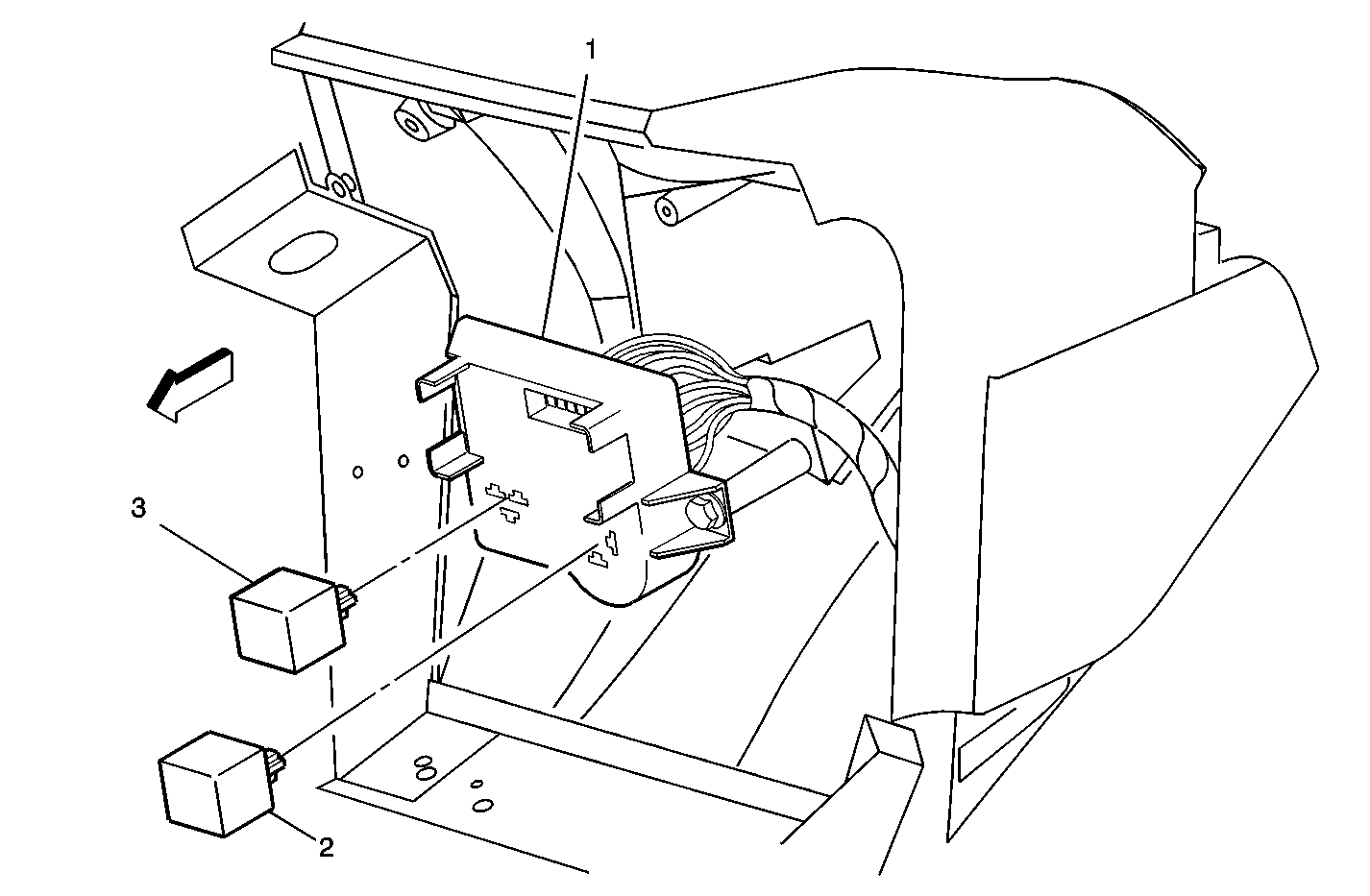 1

3

2